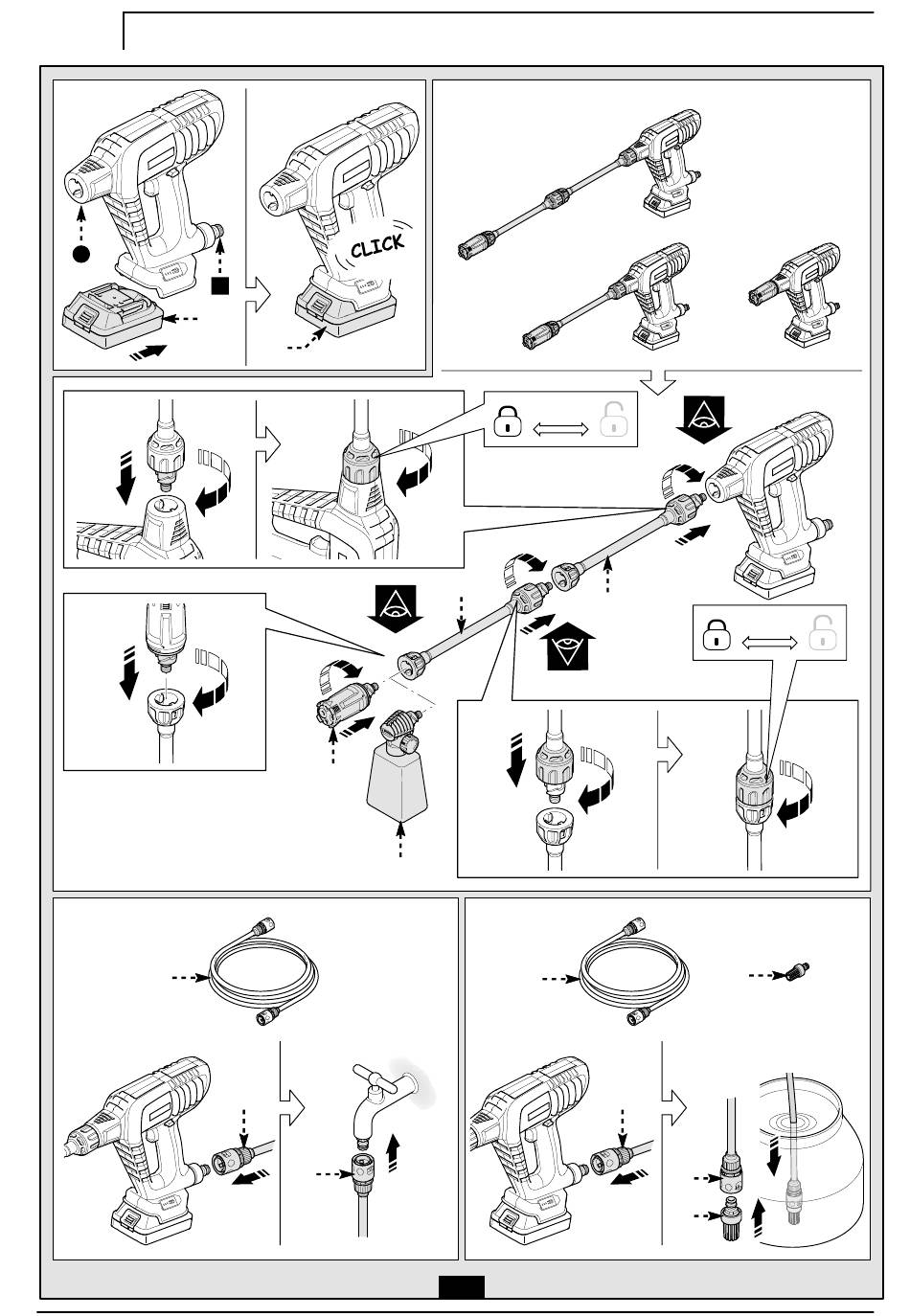 CLICK