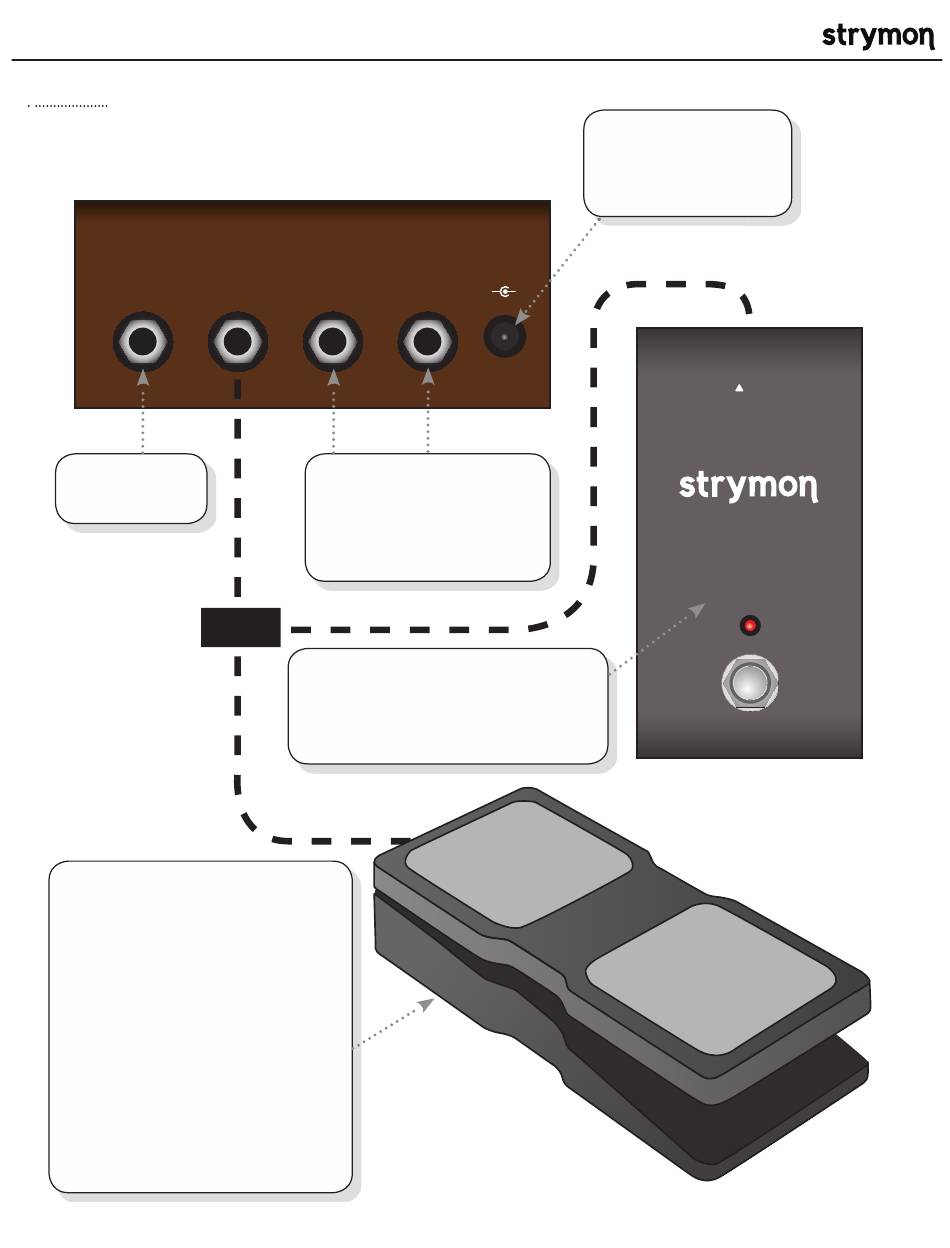 strymon

strymon