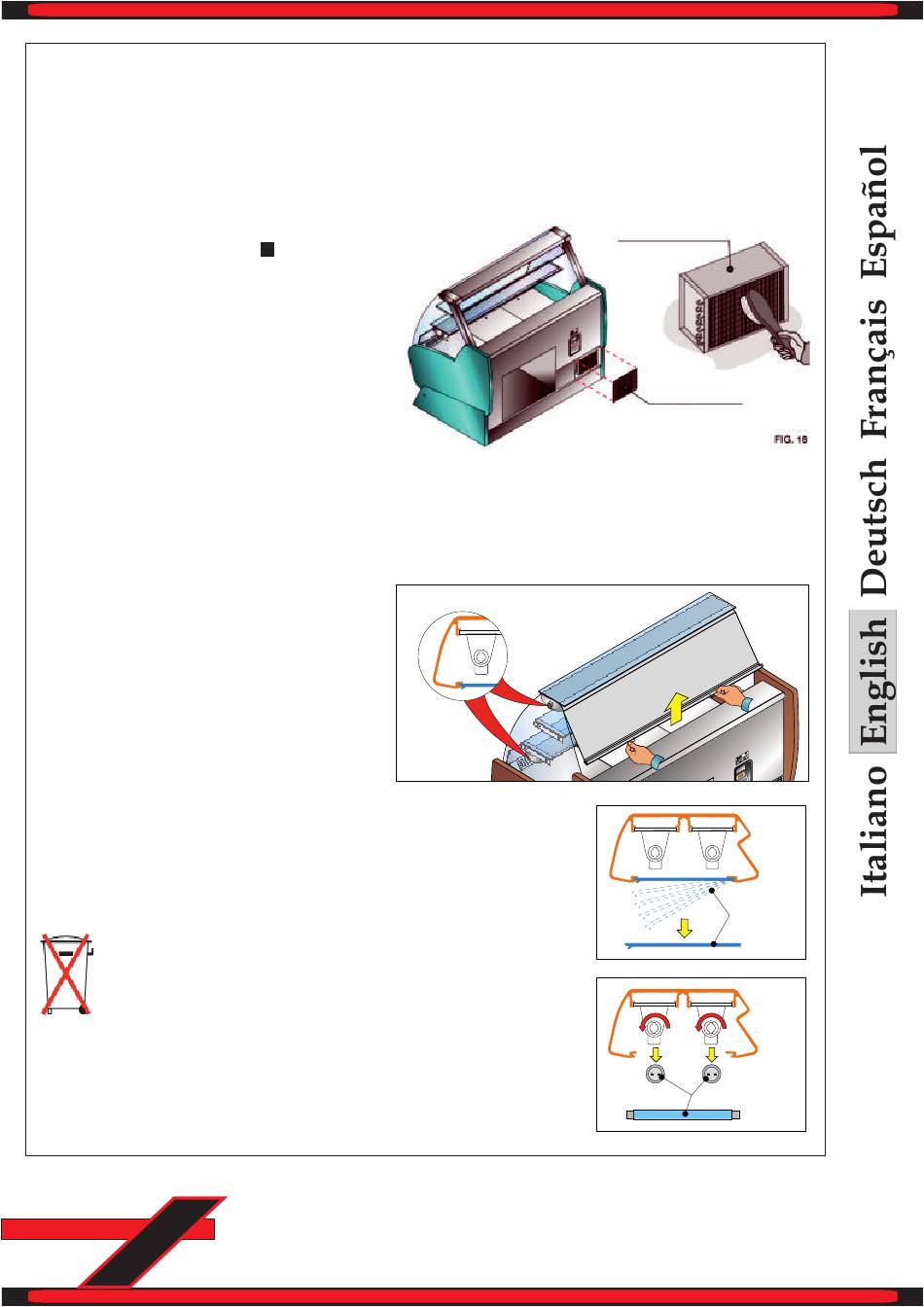 FIG. 16

Italiano English Deutsch Français Español