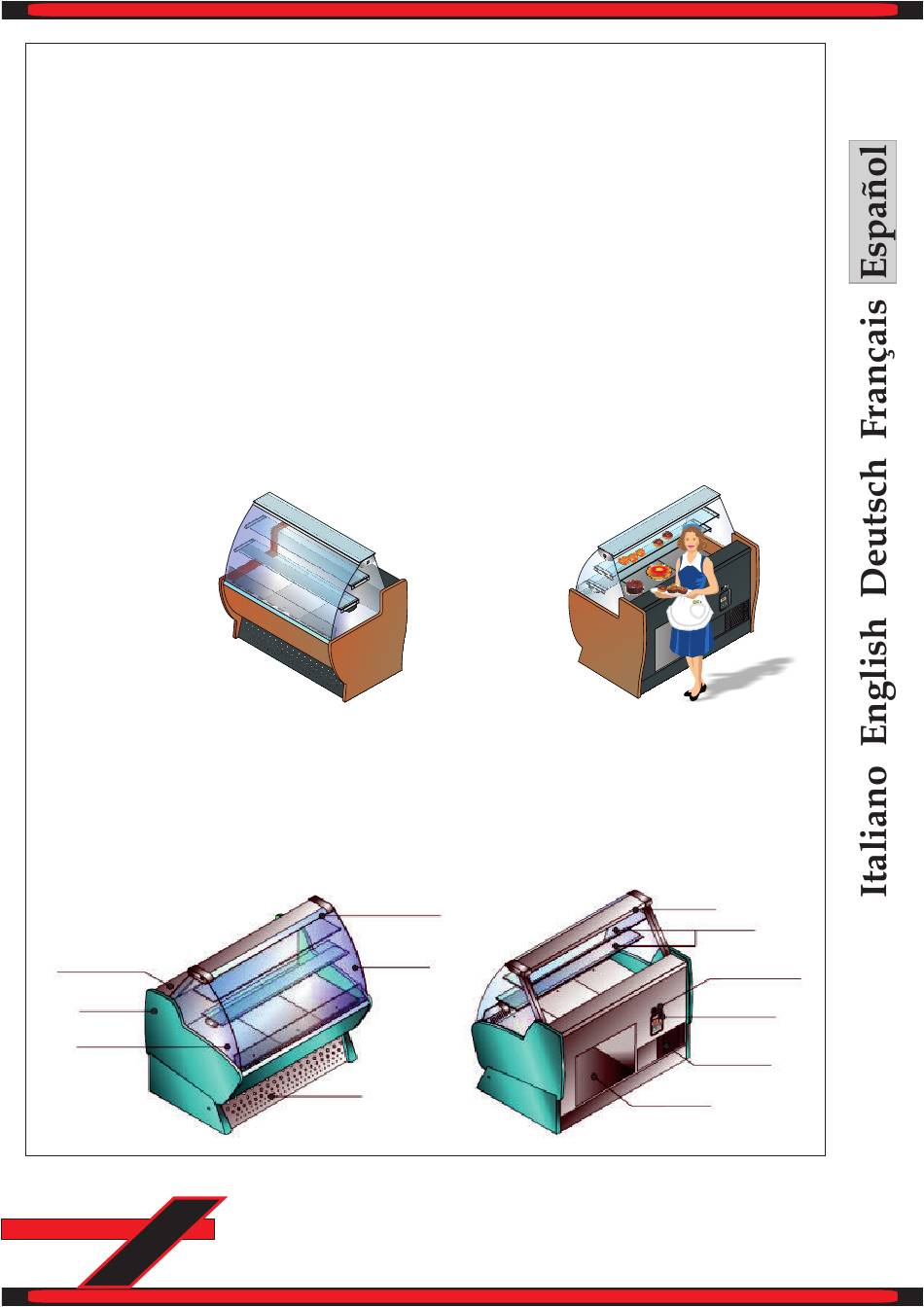 Italiano English Deutsch Français Español