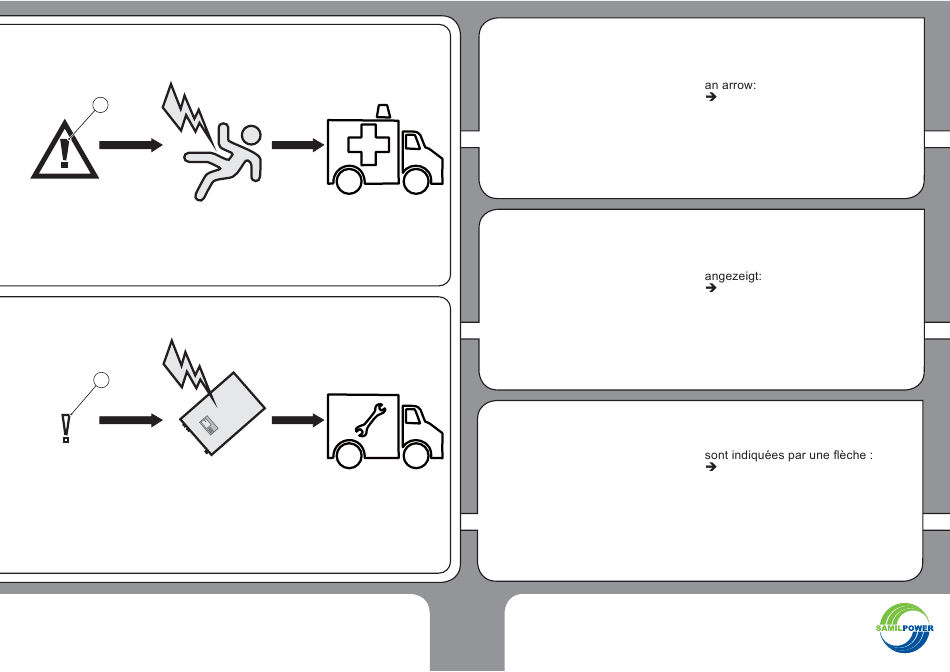 an arrow:
➔

angezeigt:
➔

sont indiquées par une flèche :
➔

SAMILPOWER