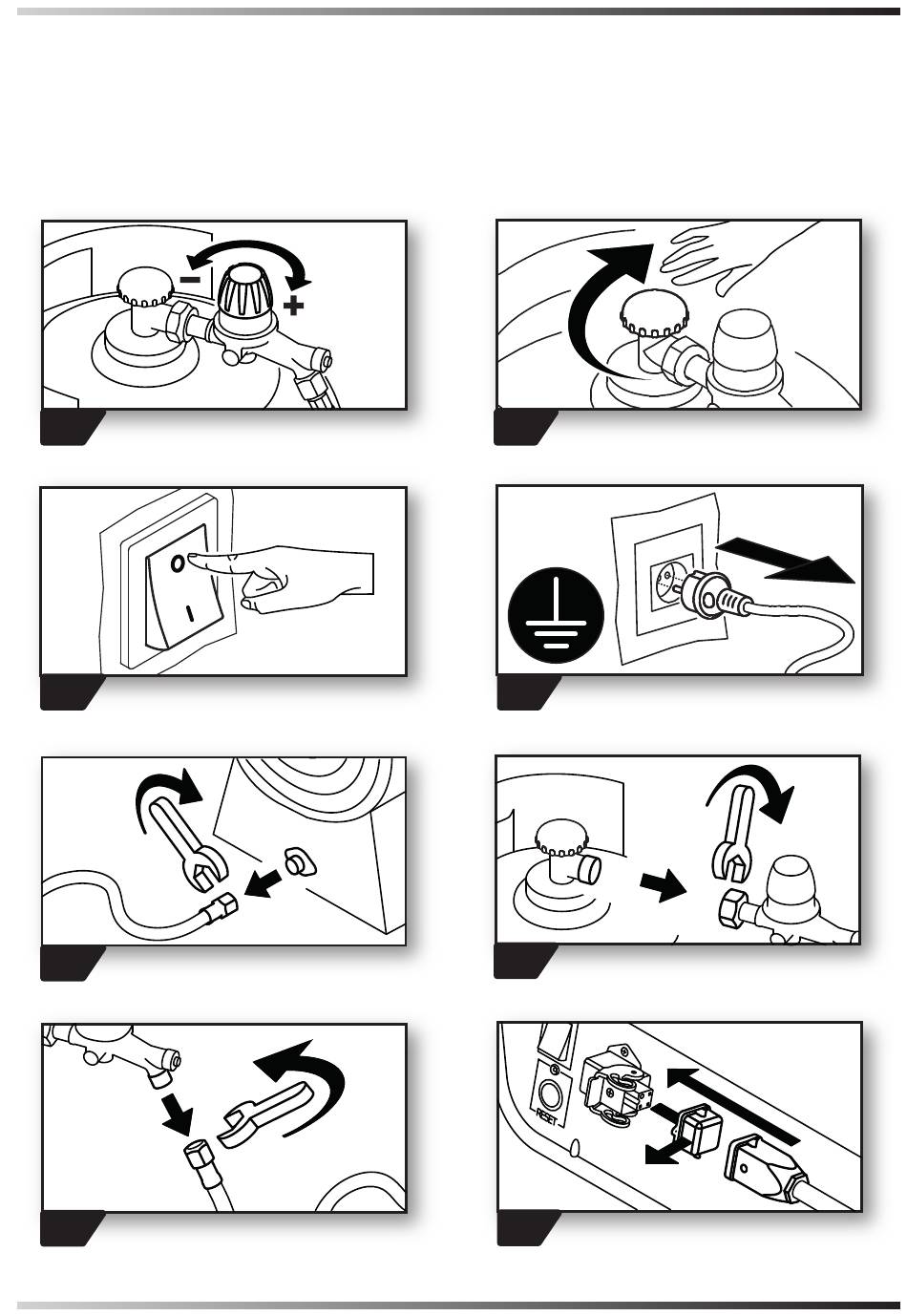 −
+

O
I

RESET