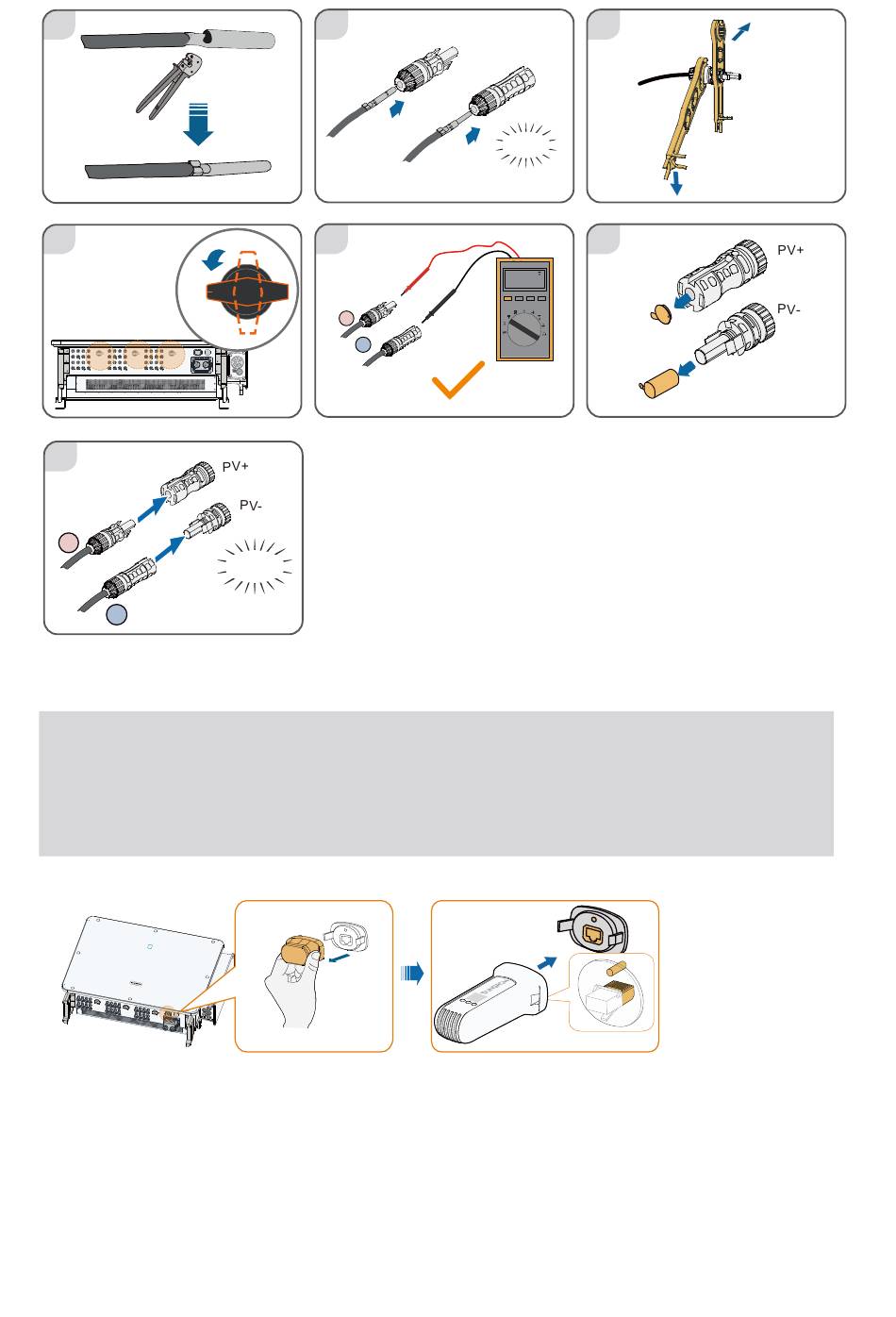 PV+

PV-

PV+

PV-