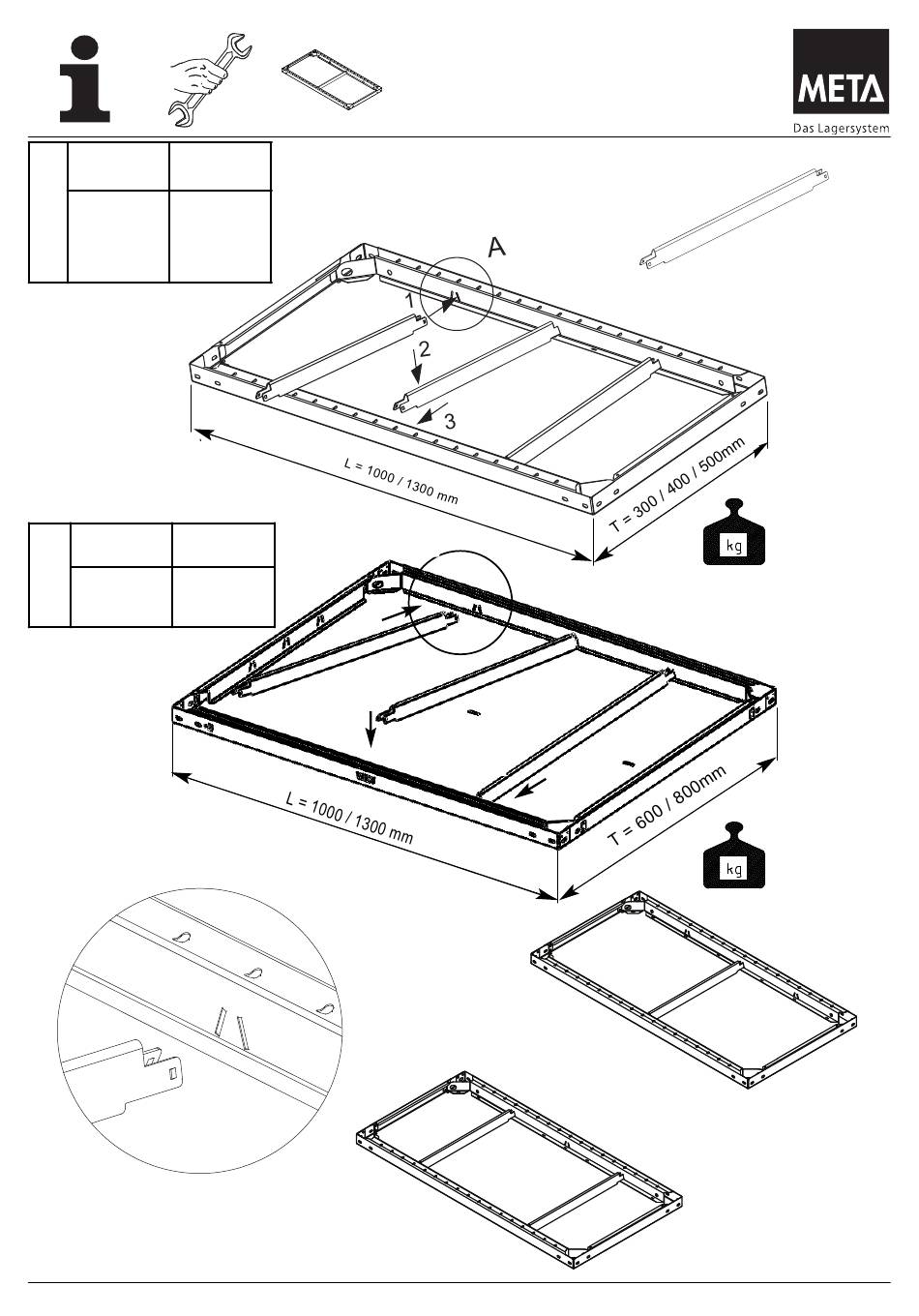 META
Das Lagersystem

A

1

2

3

L = 1000 / 1300 mm

T = 300 / 400 / 500mm

kg

L = 1000 / 1300 mm

T = 600 / 800mm

kg