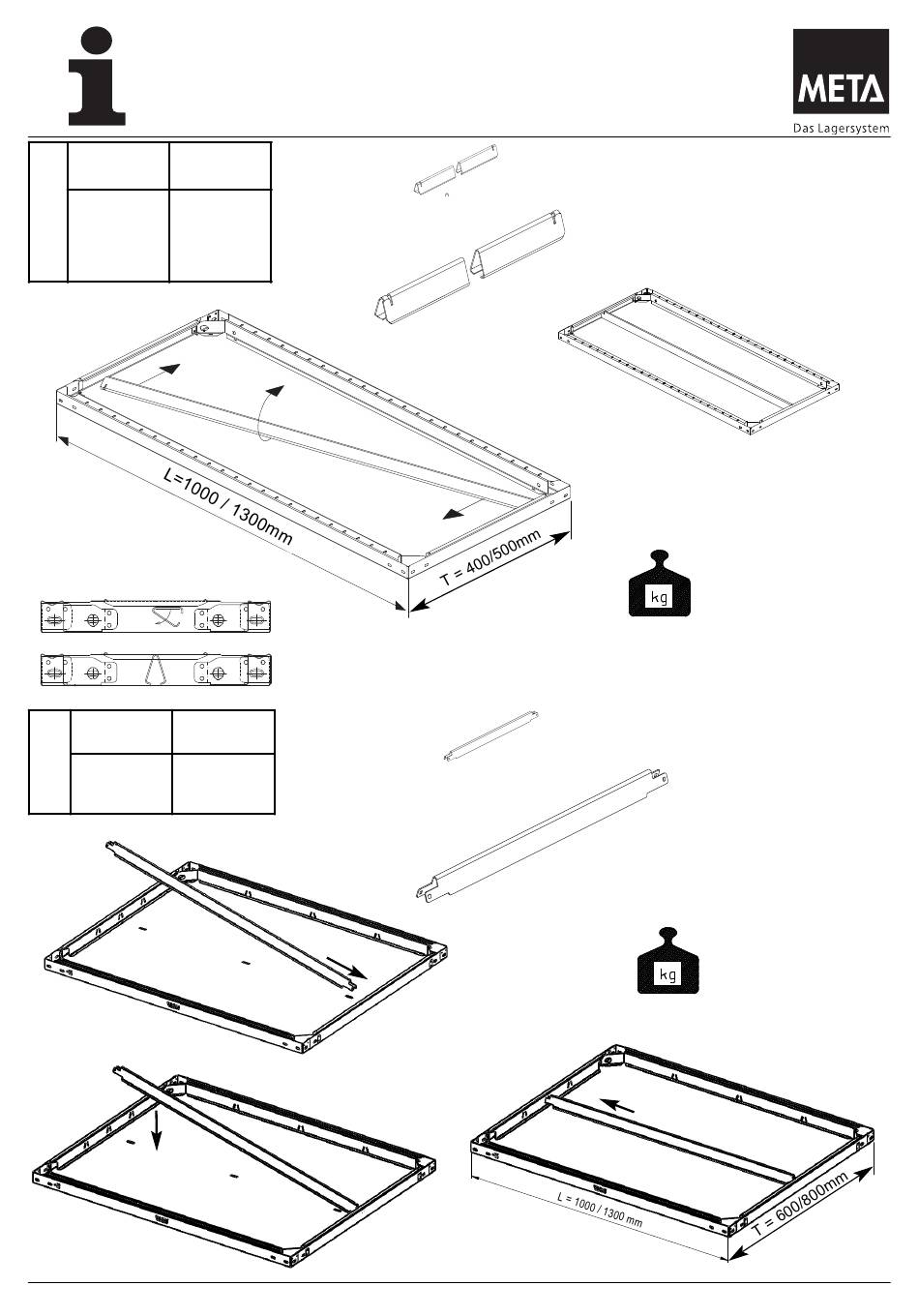 i

META
Das Lagersystem

L=1000 / 1300mm

T = 400/500mm

kg

kg

L = 1000 / 1300 mm

T = 600/800mm