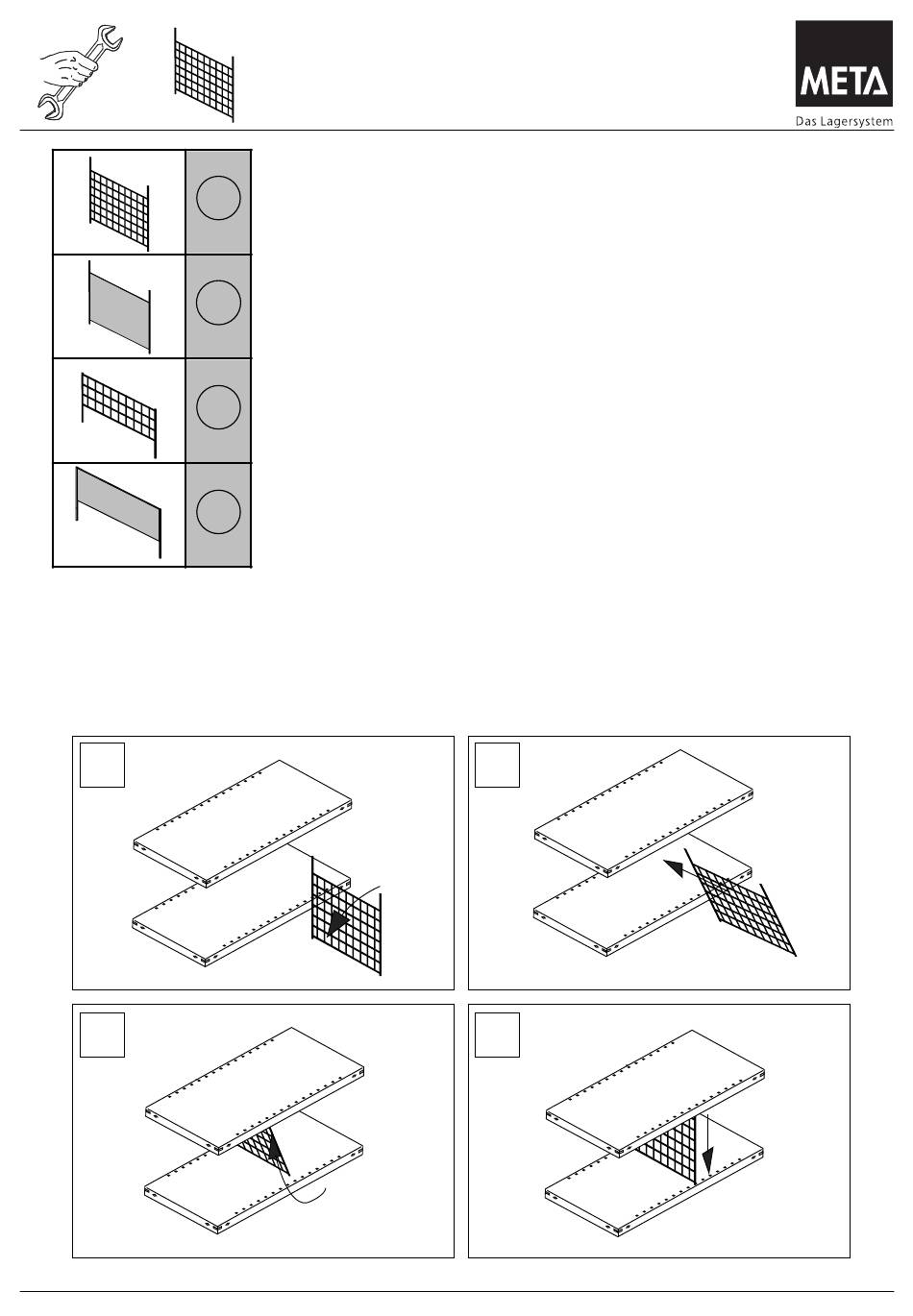 META
Das Lagersystem