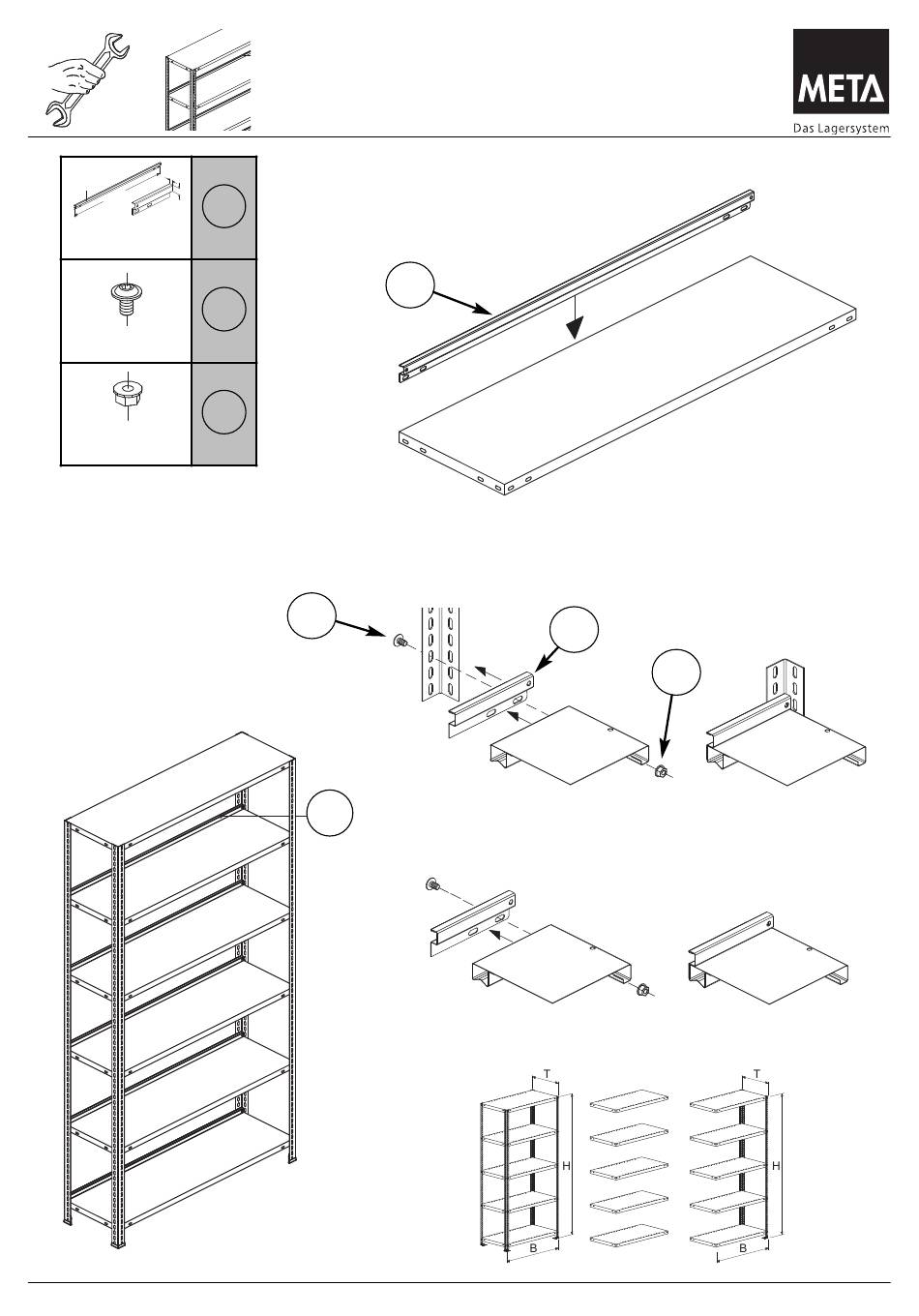 META
Das Lagersystem

T
H
B
T
H
B