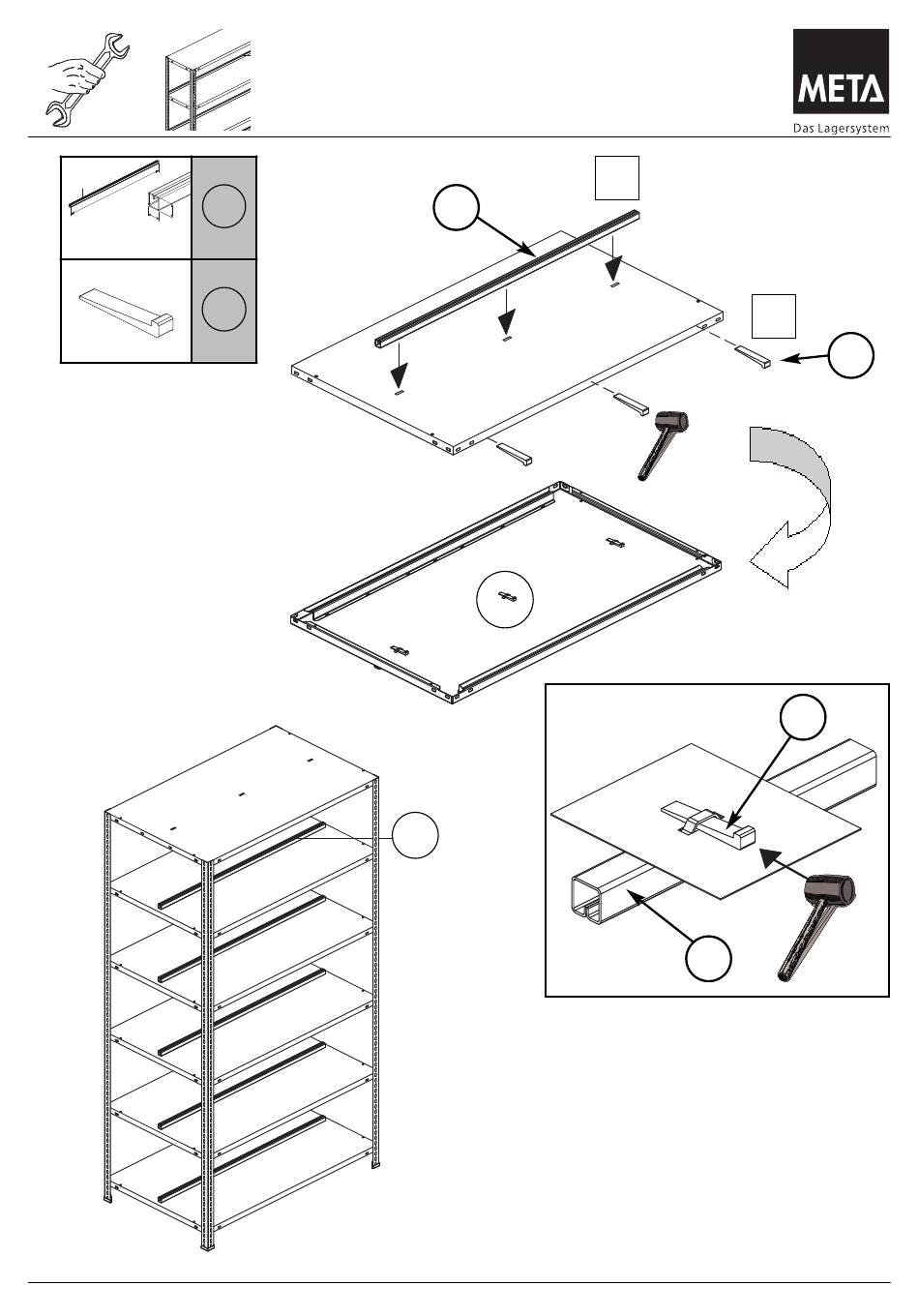 META
Das Lagersystem