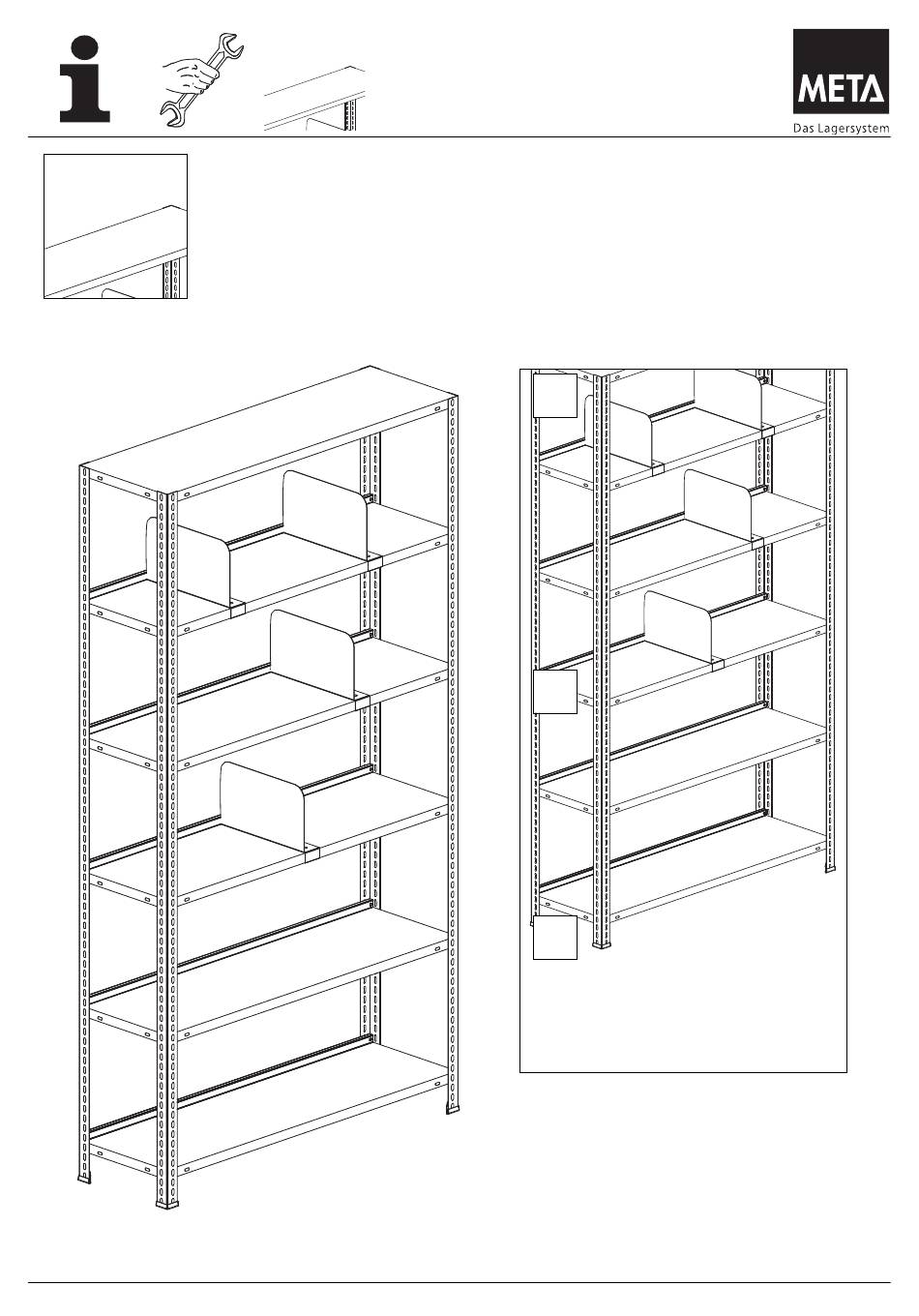 META
Das Lagersystem