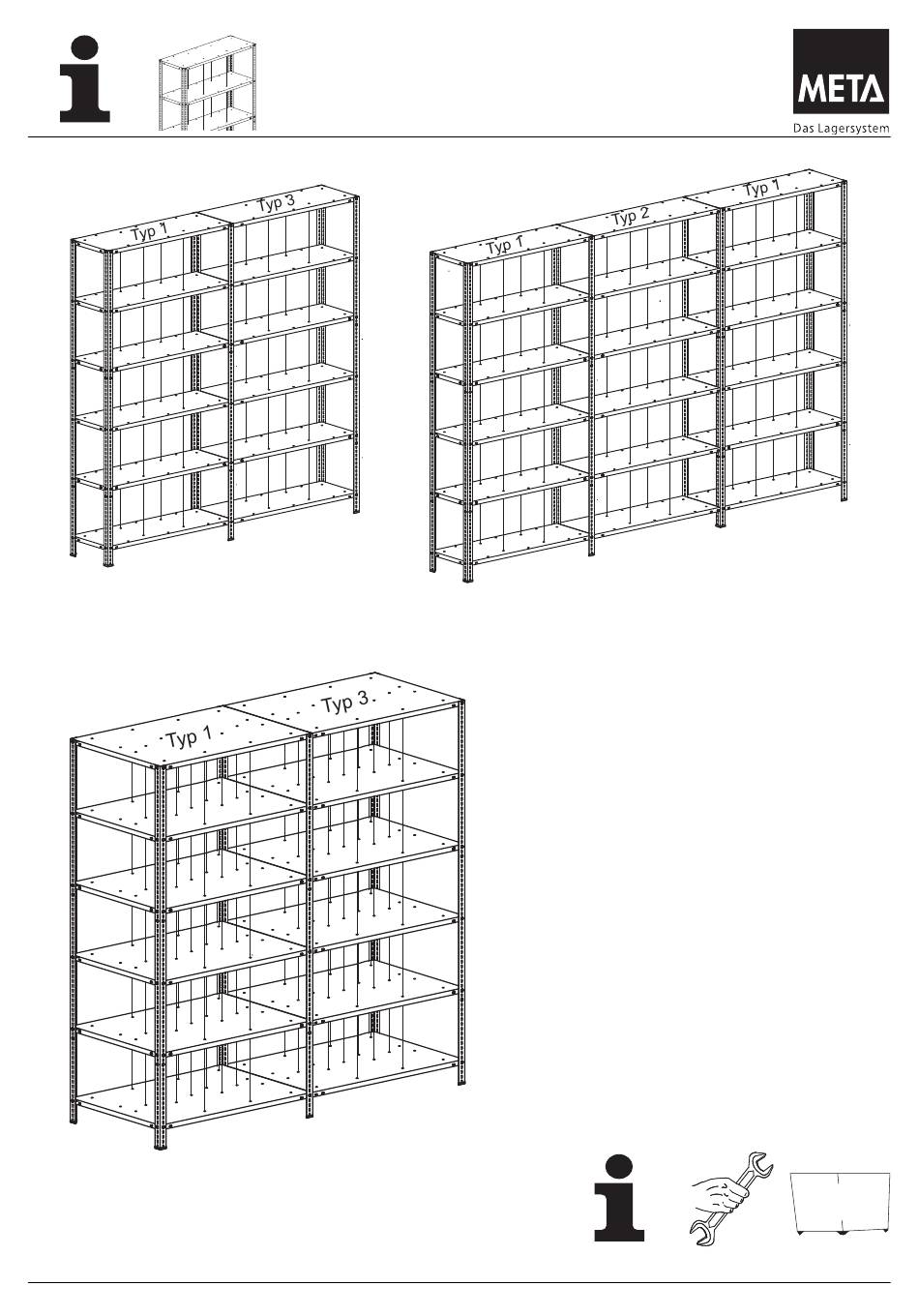 META
Das Lagersystem

Typ 1
Typ 3

Typ 1
Typ 2
Typ 1

Typ 1
Typ 3