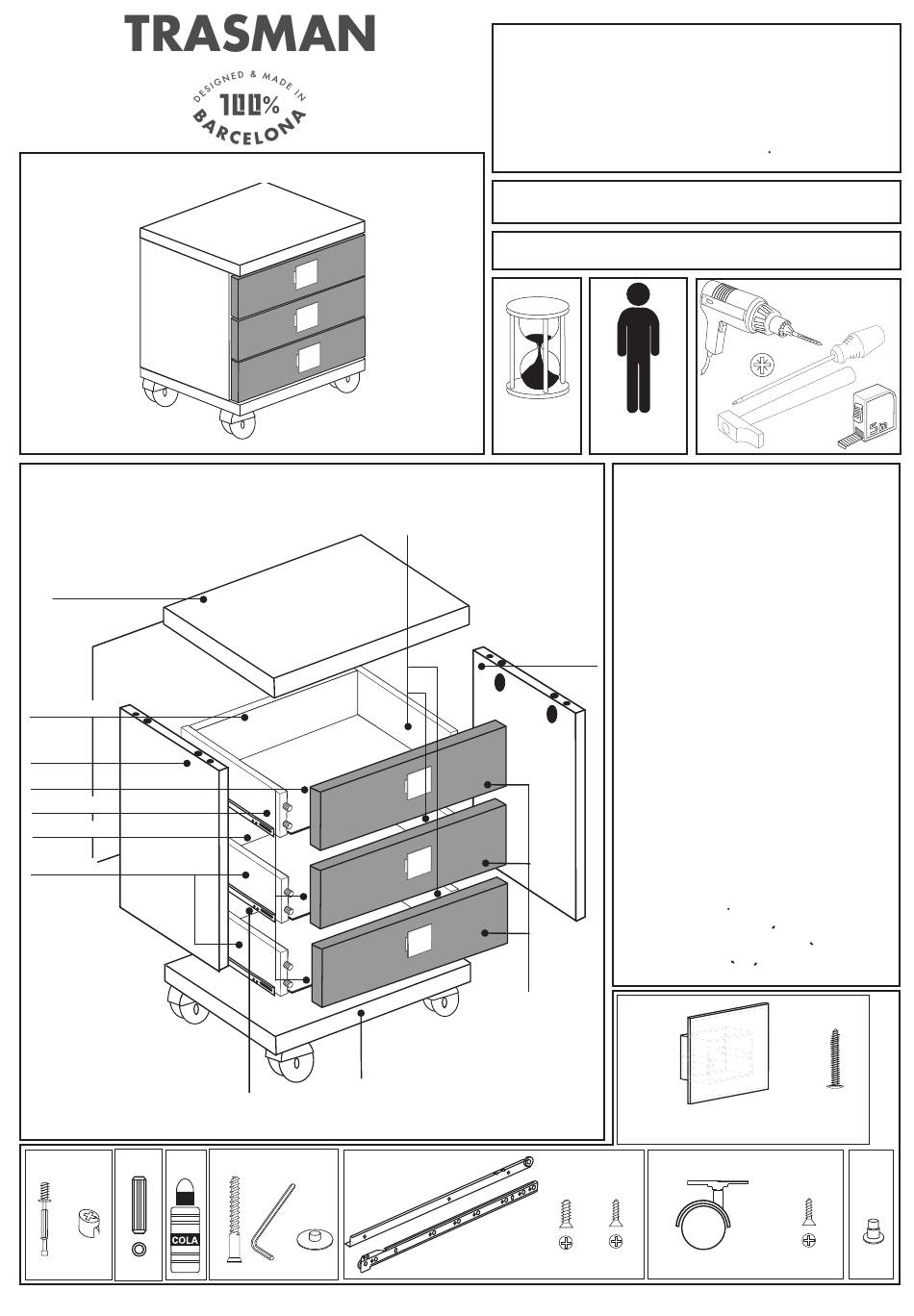 TRASMAN

DESIGNED & MADE IN
100%
BARCELONA

COLA