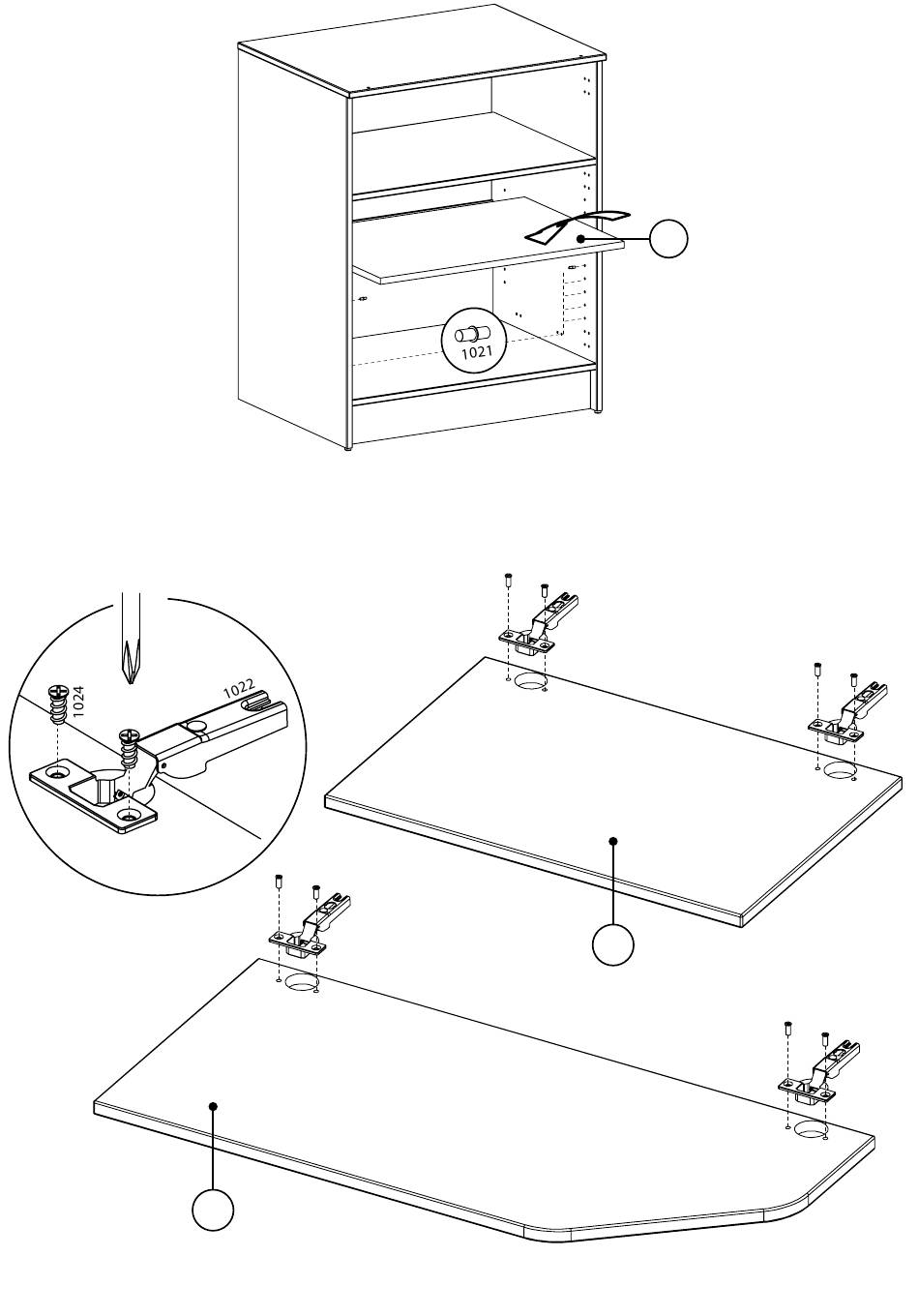 1021

1024

1022