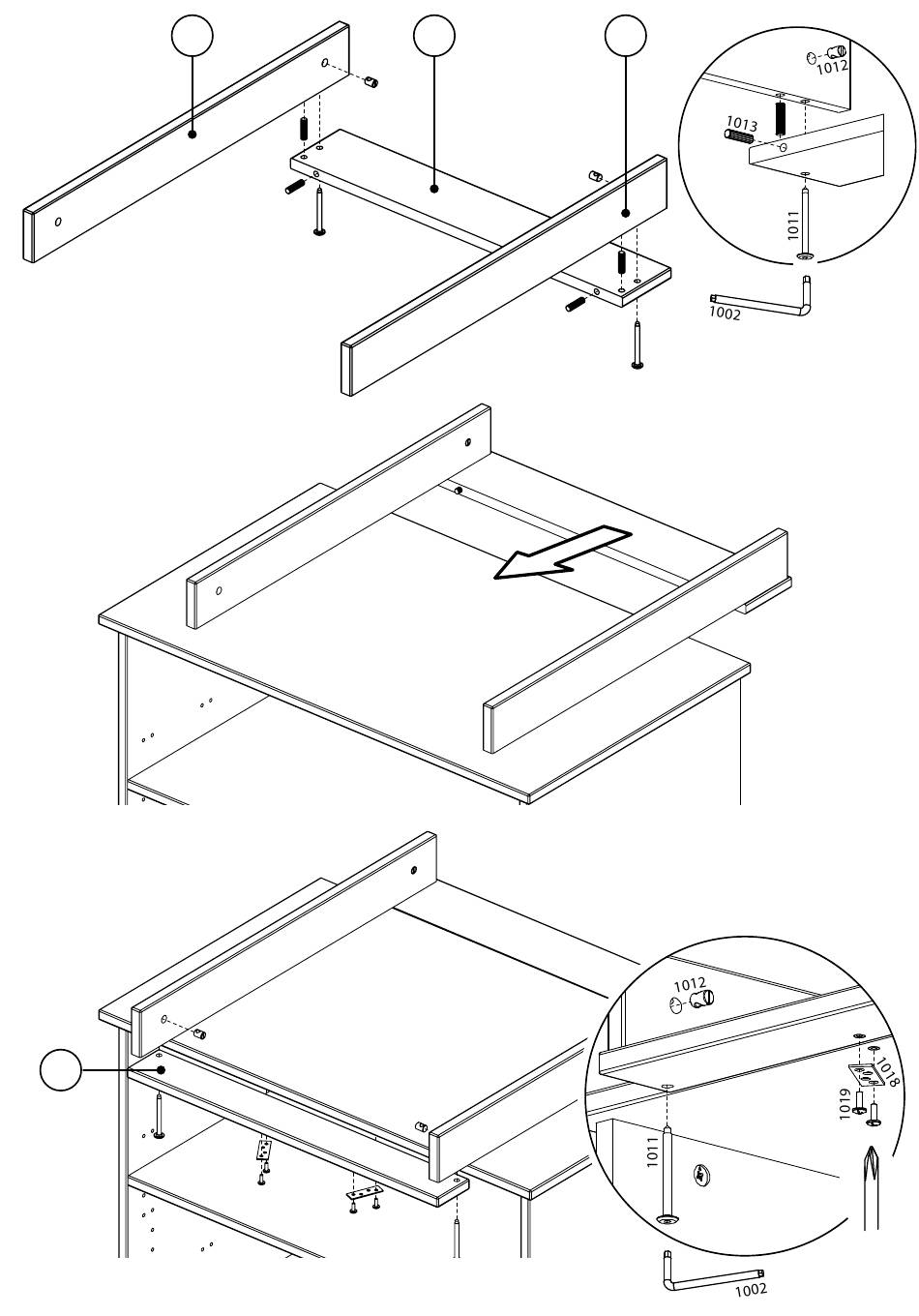 1012
1013
1011
1002
1012
1018
1019
1011
1002