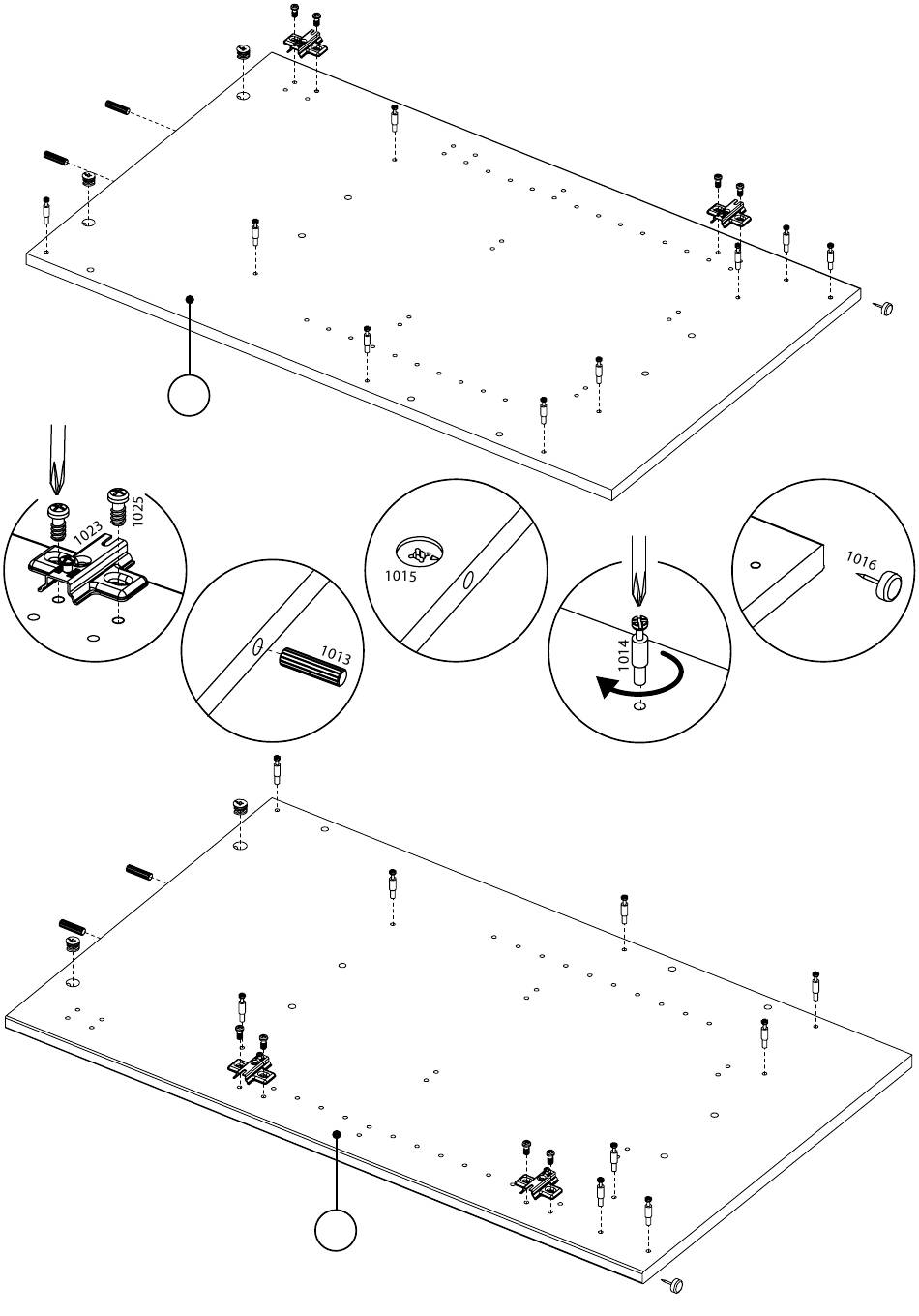 1023
1025
1013
1015
1014
1016