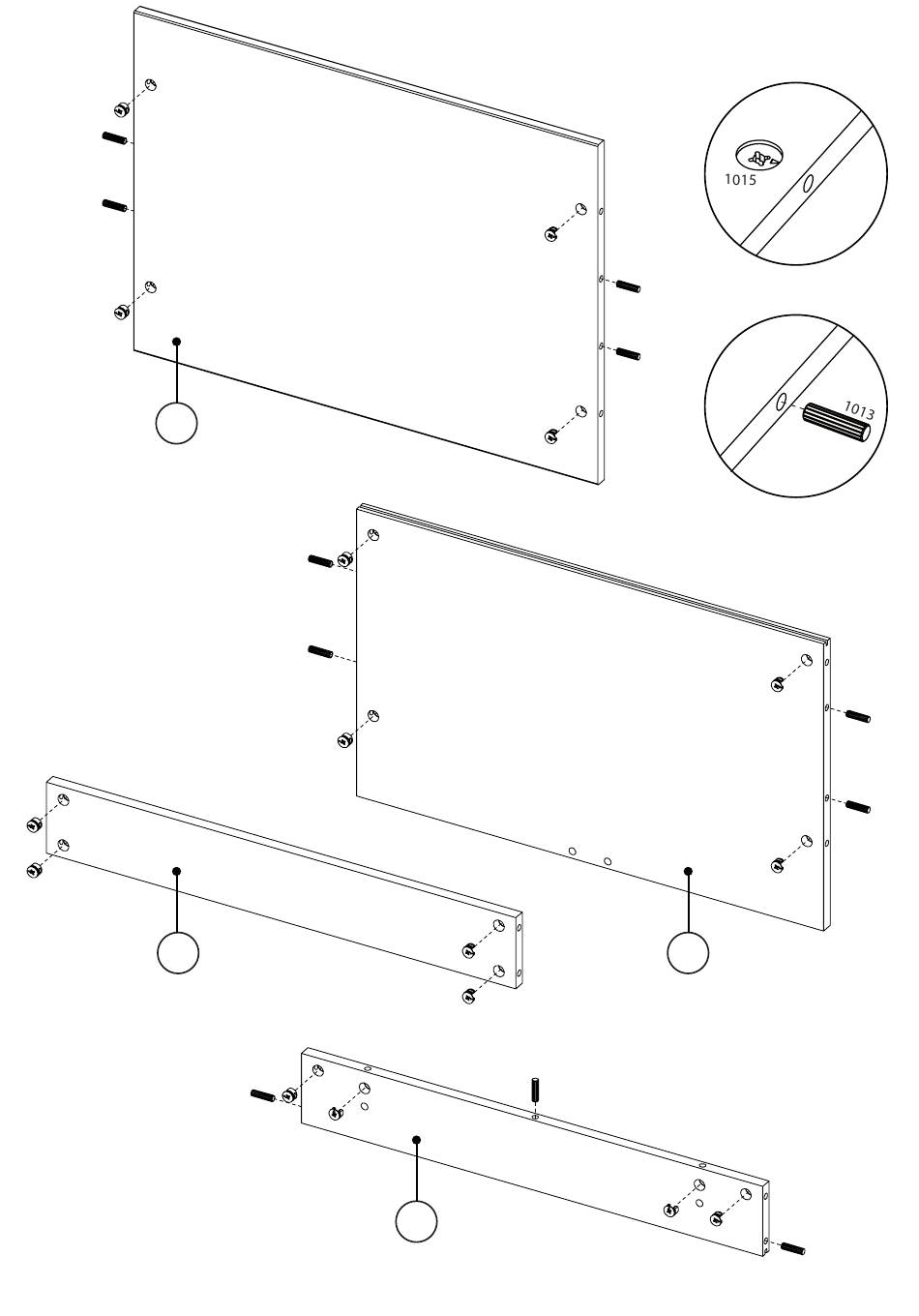 1015

1013