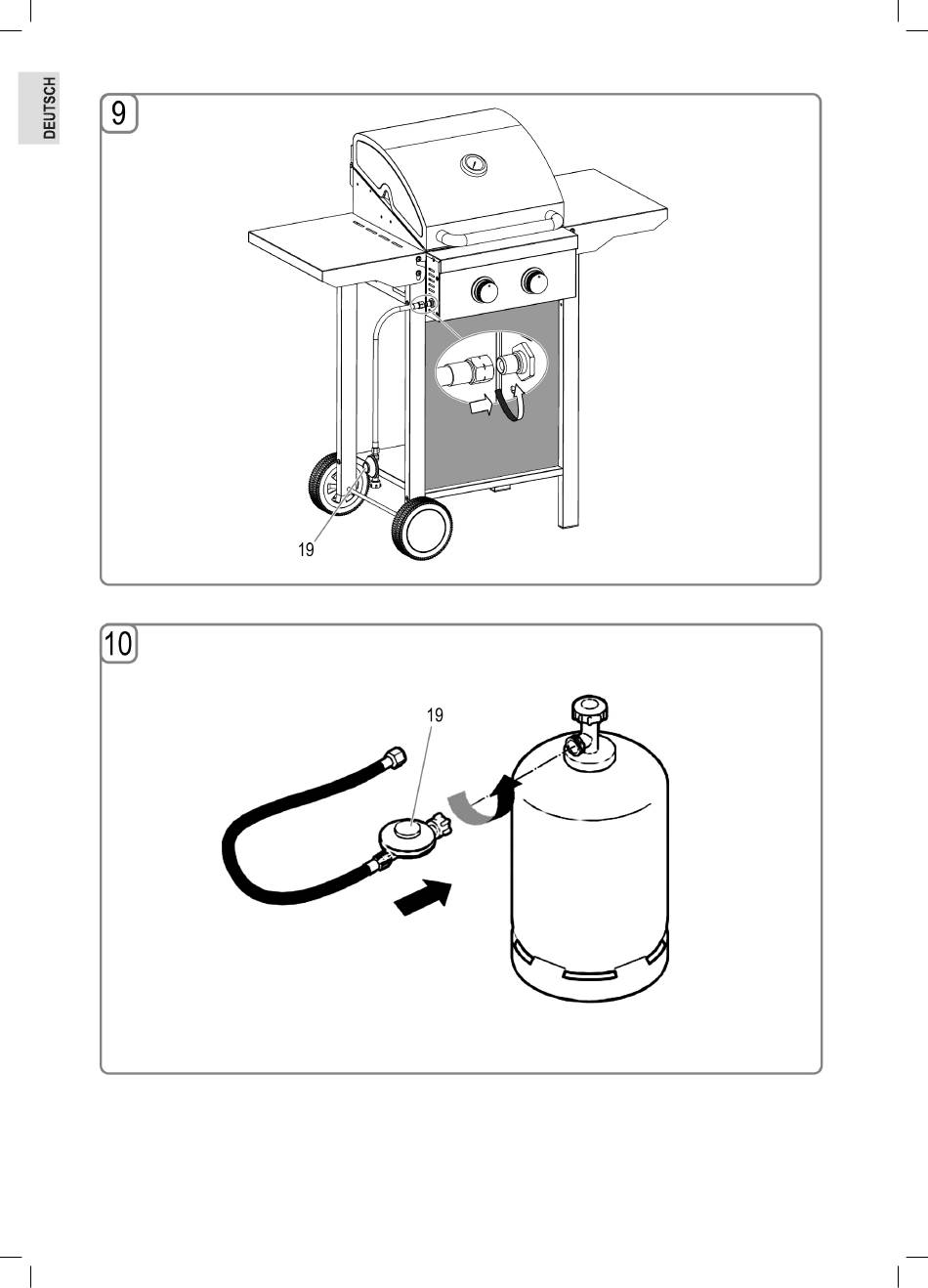 DEUTSCH

9

19

10

19