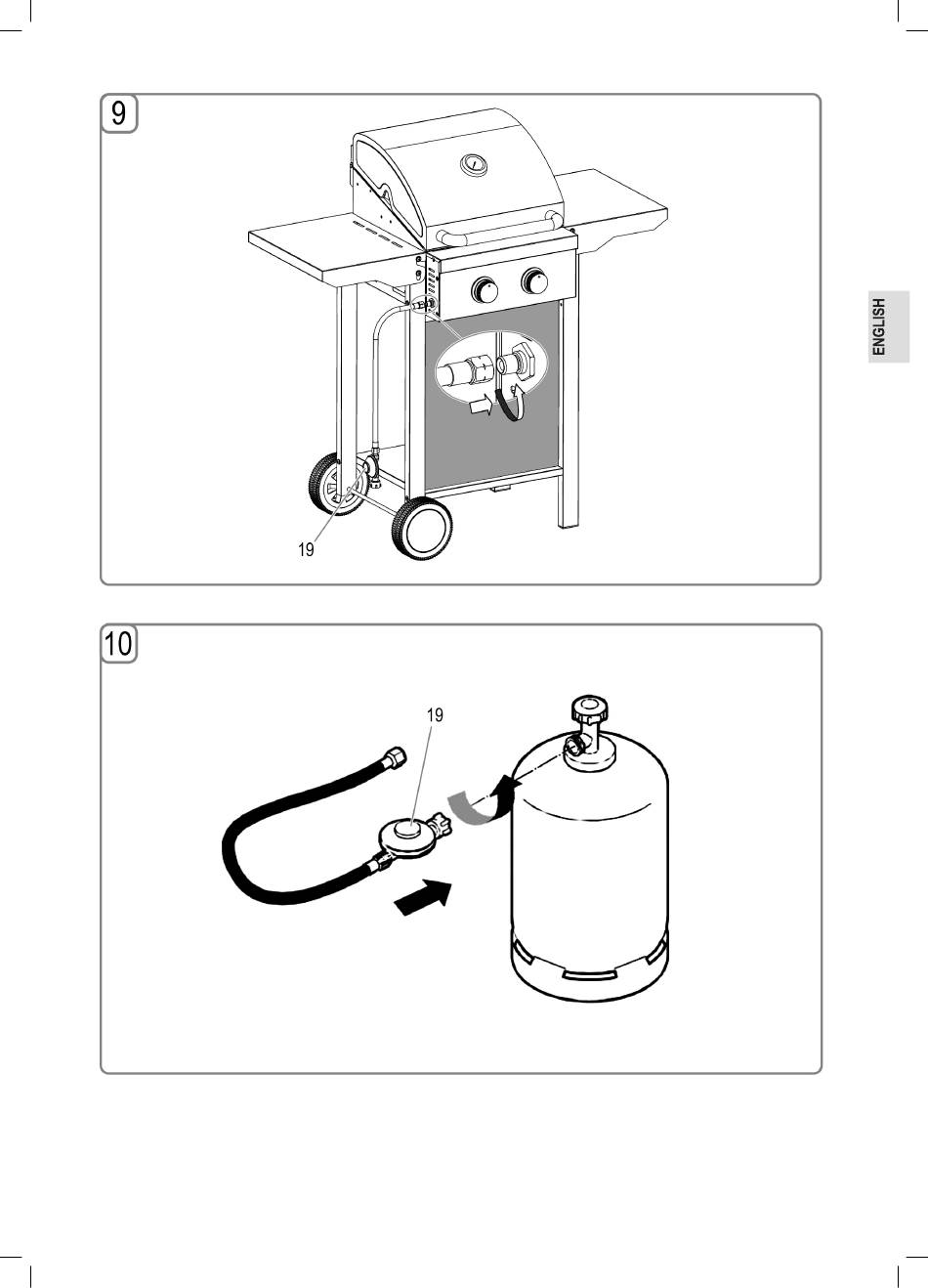 9

ENGLISH

19

10

19