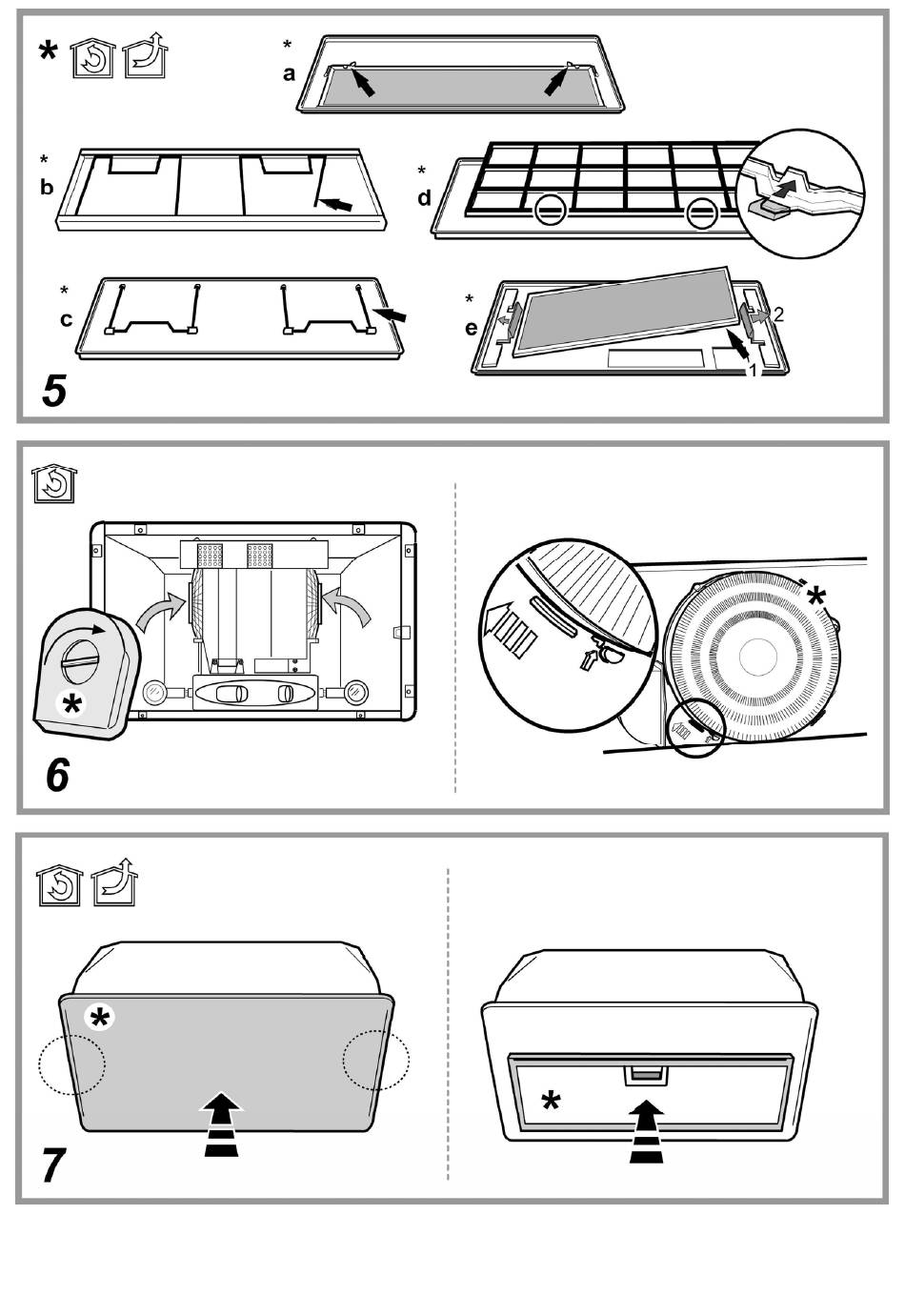 *
*
a
*
b
*
d
*
c
*
e
2
1
5

*
*
6

*
*
7