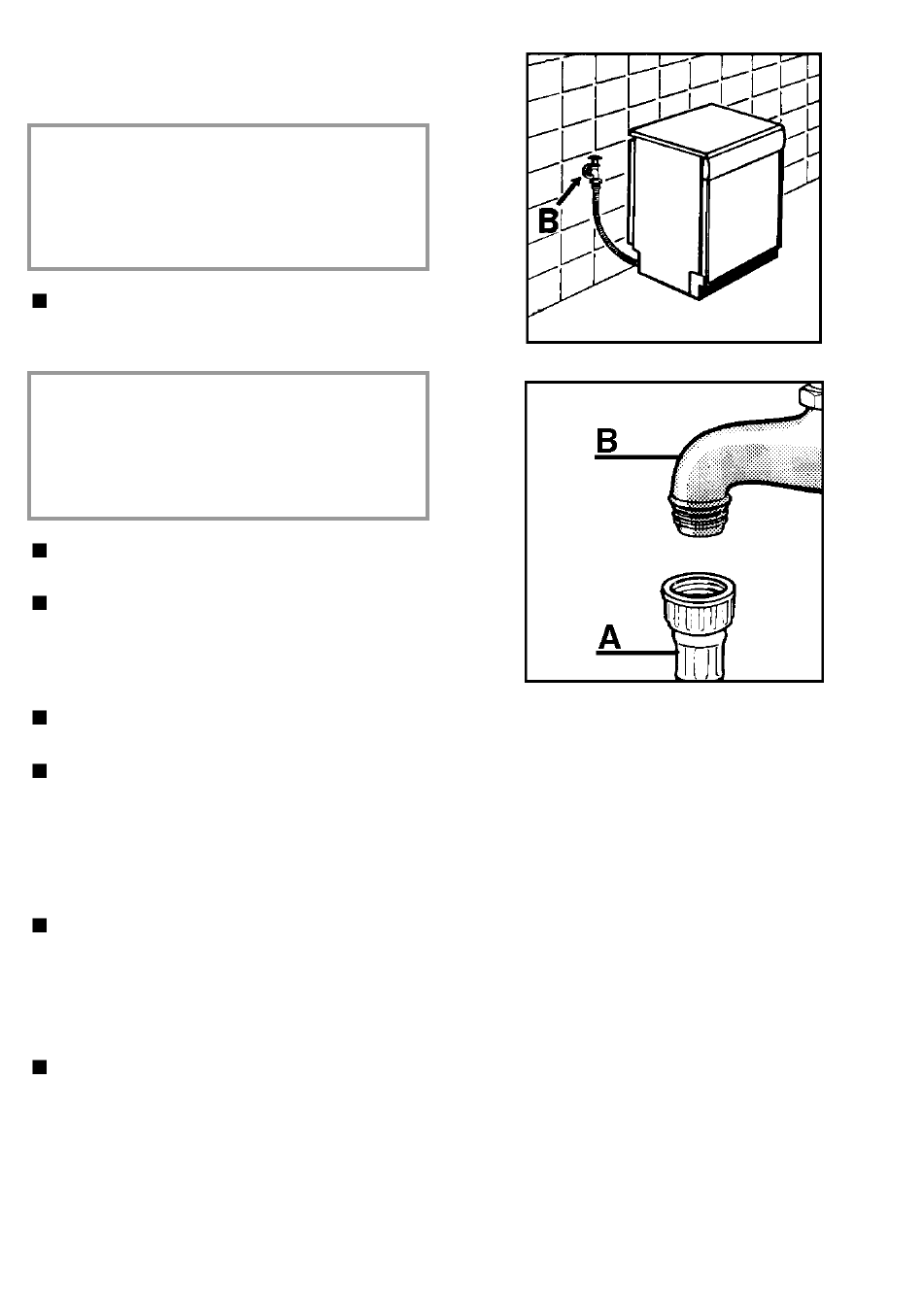 B

B

A