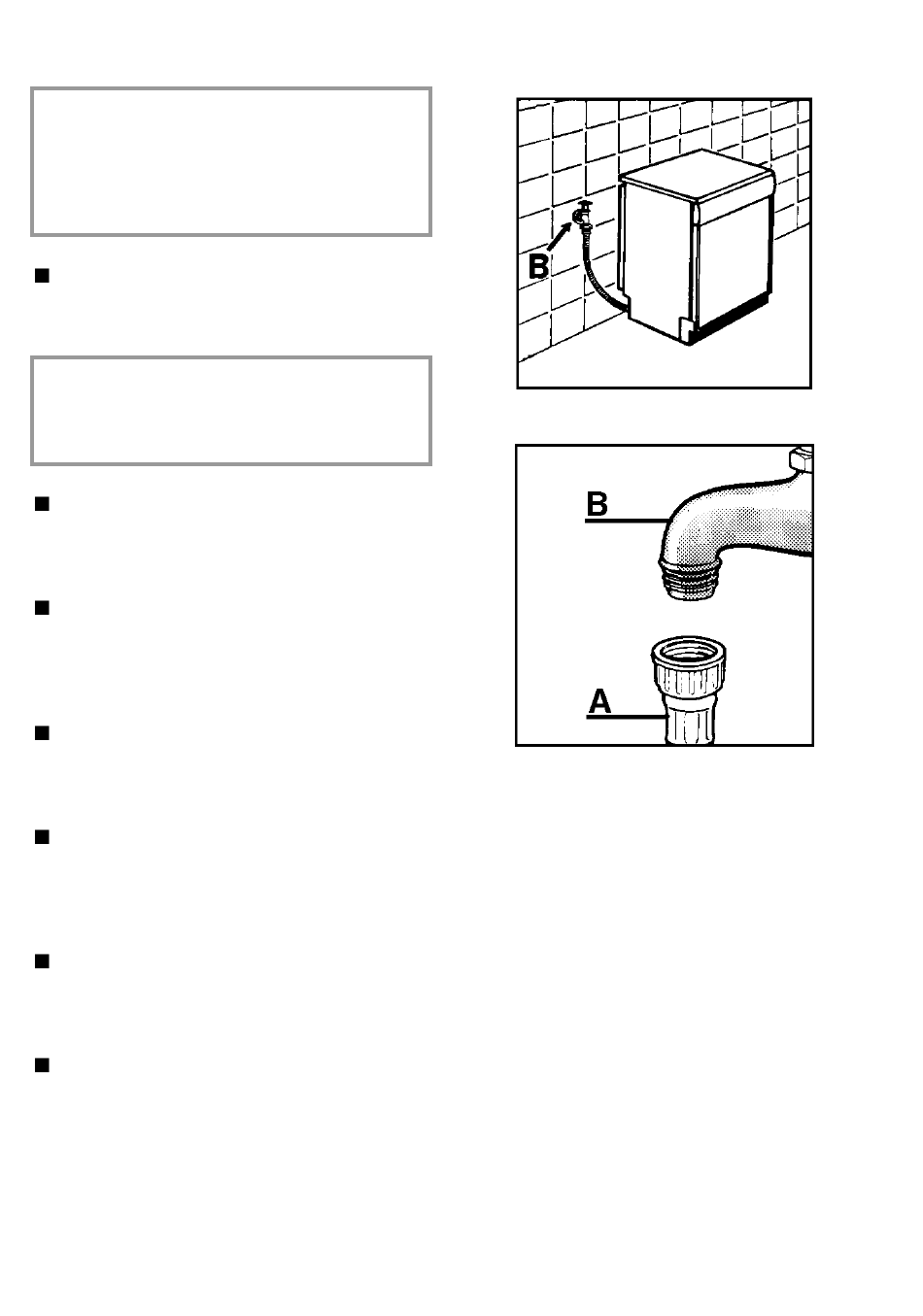 B

B

A