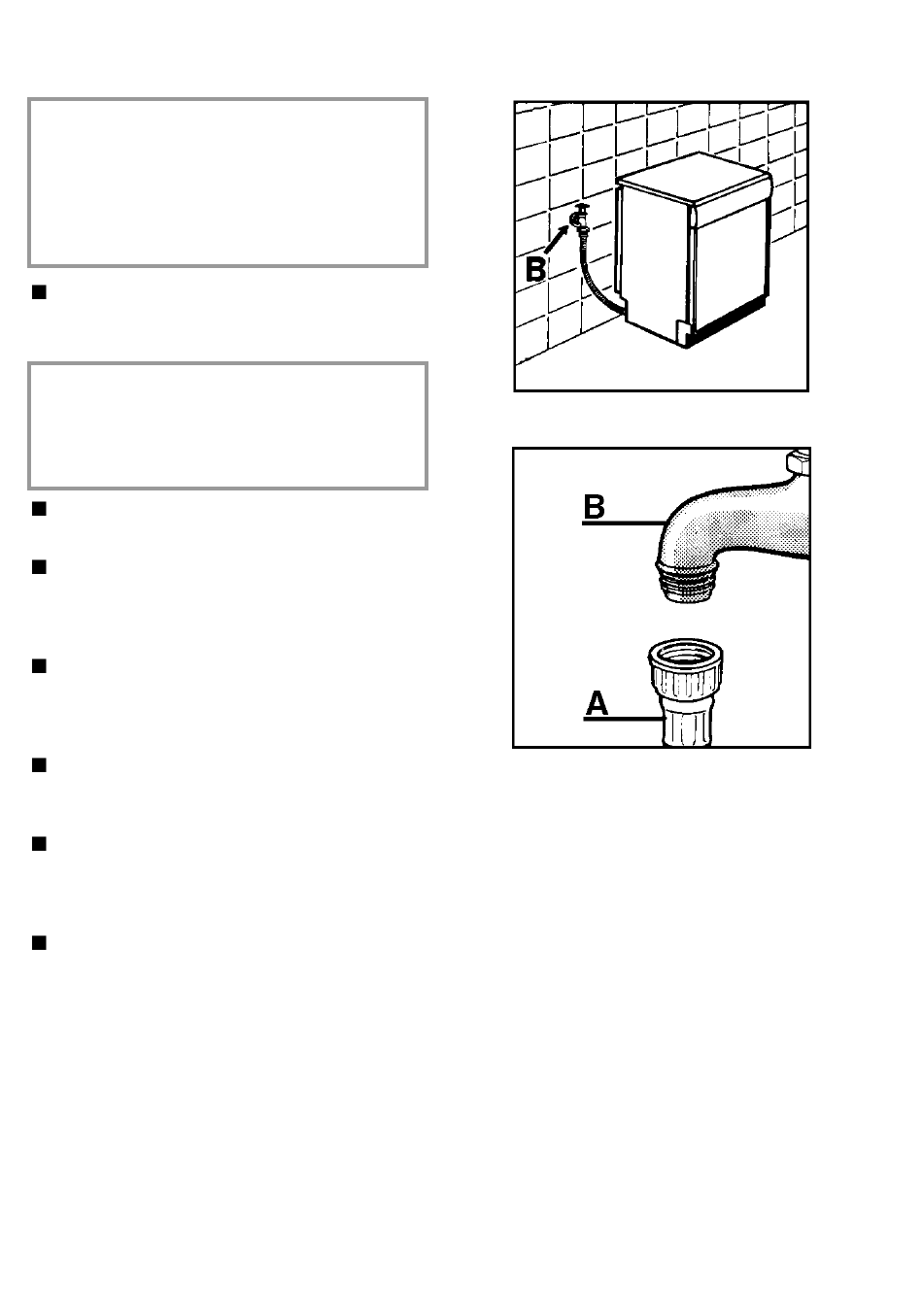 B

B

A