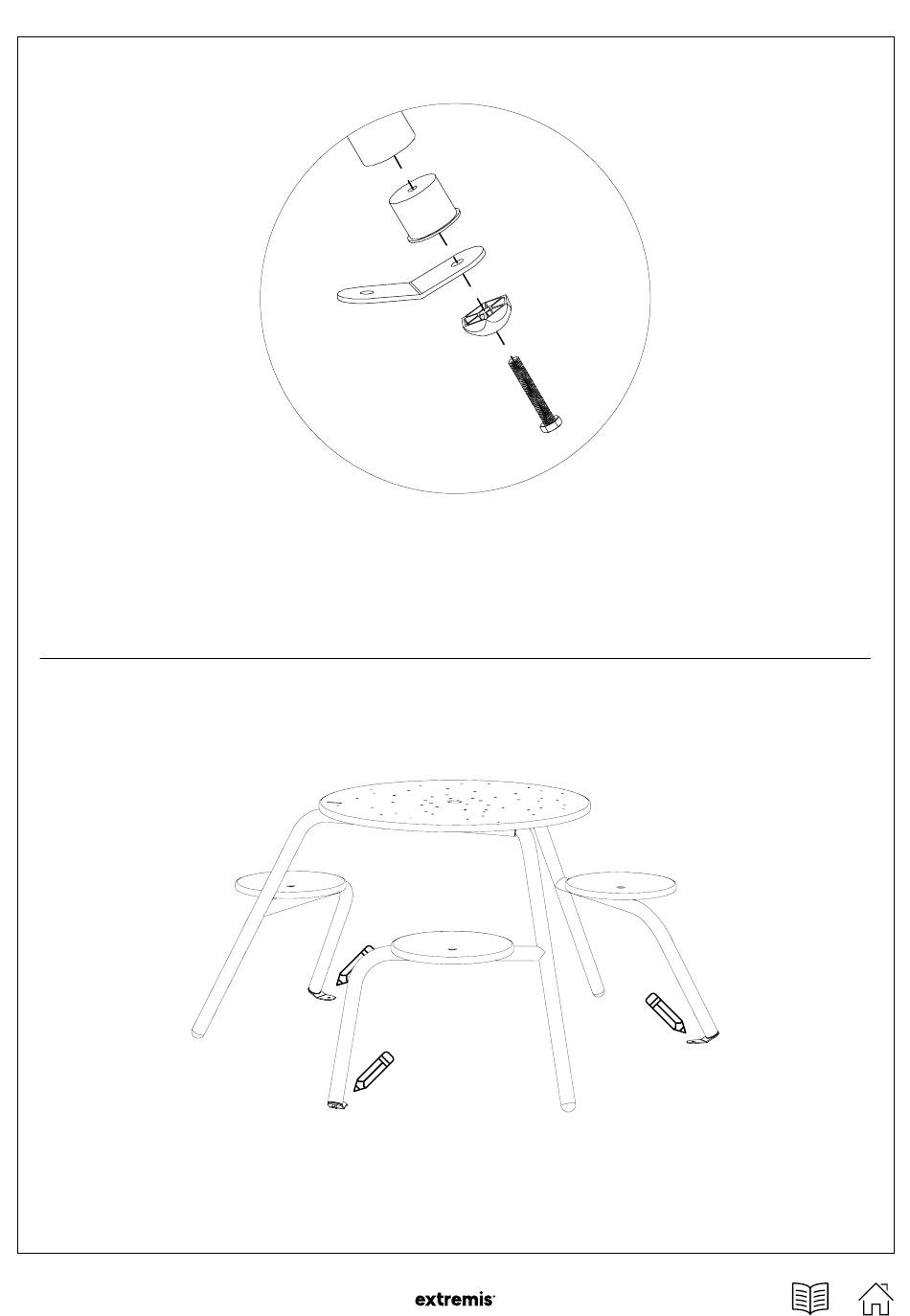 extremis