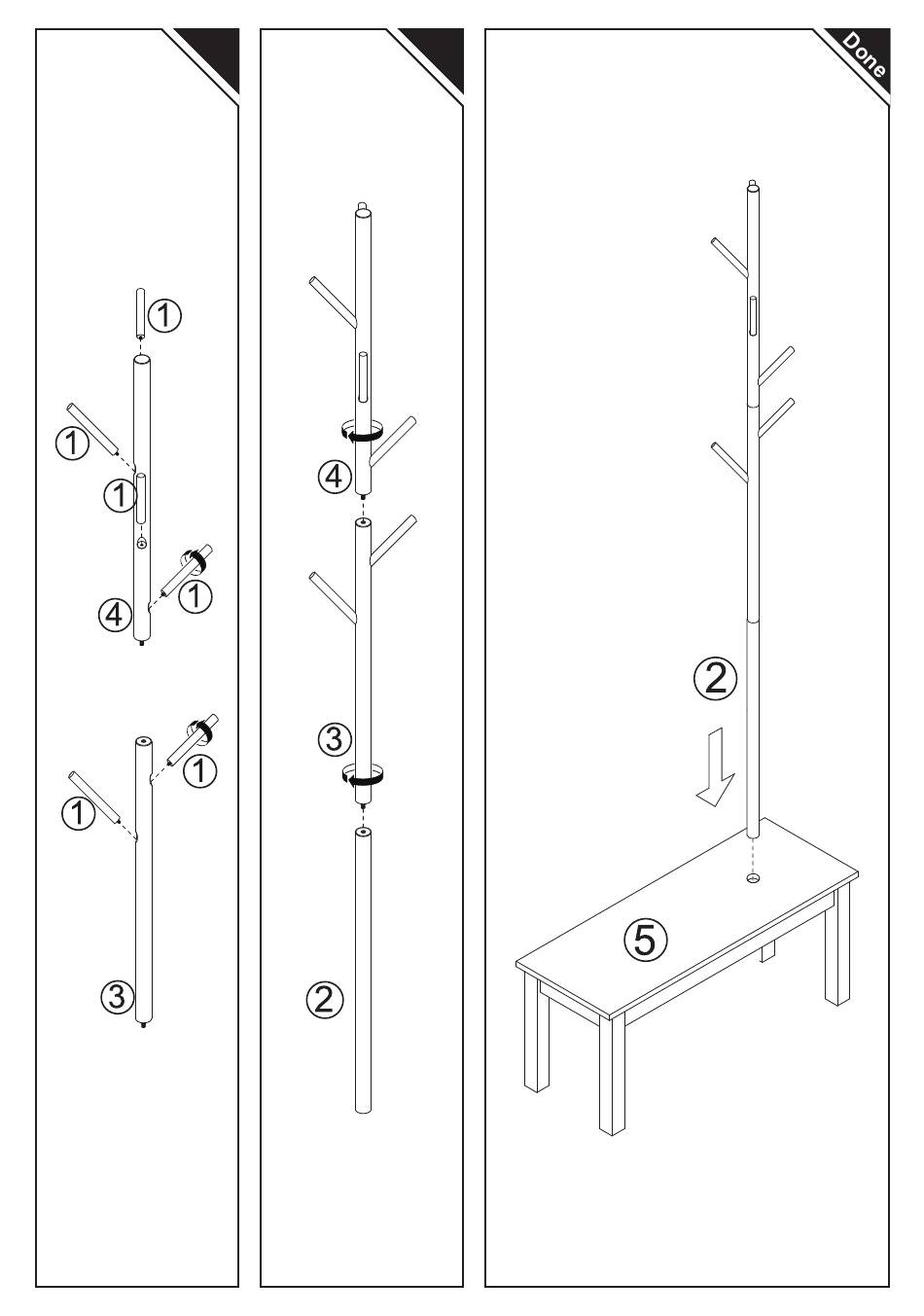 ①
①
①
④
①
①
①
③

④
③
②

Done
②
⑤