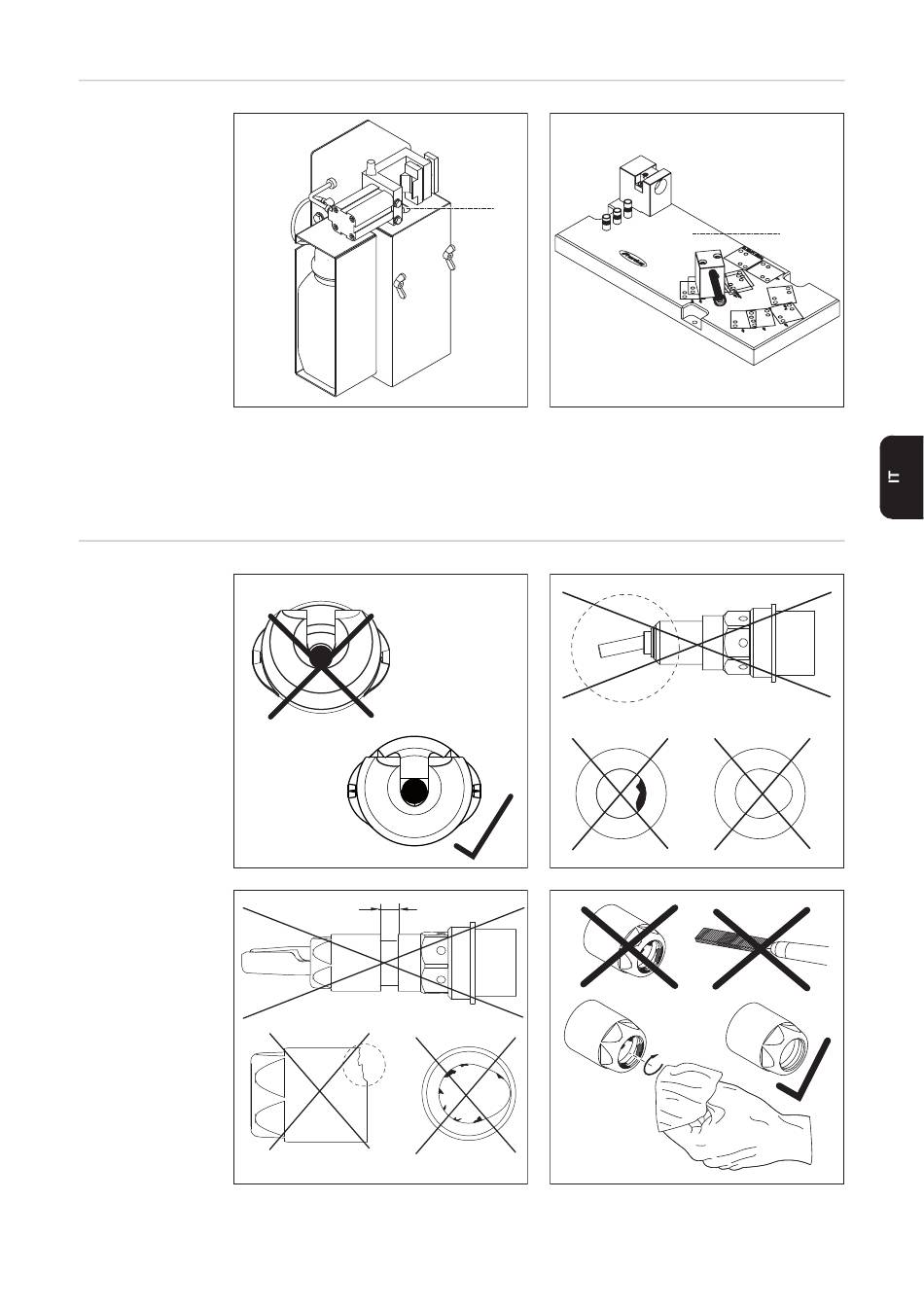 IT