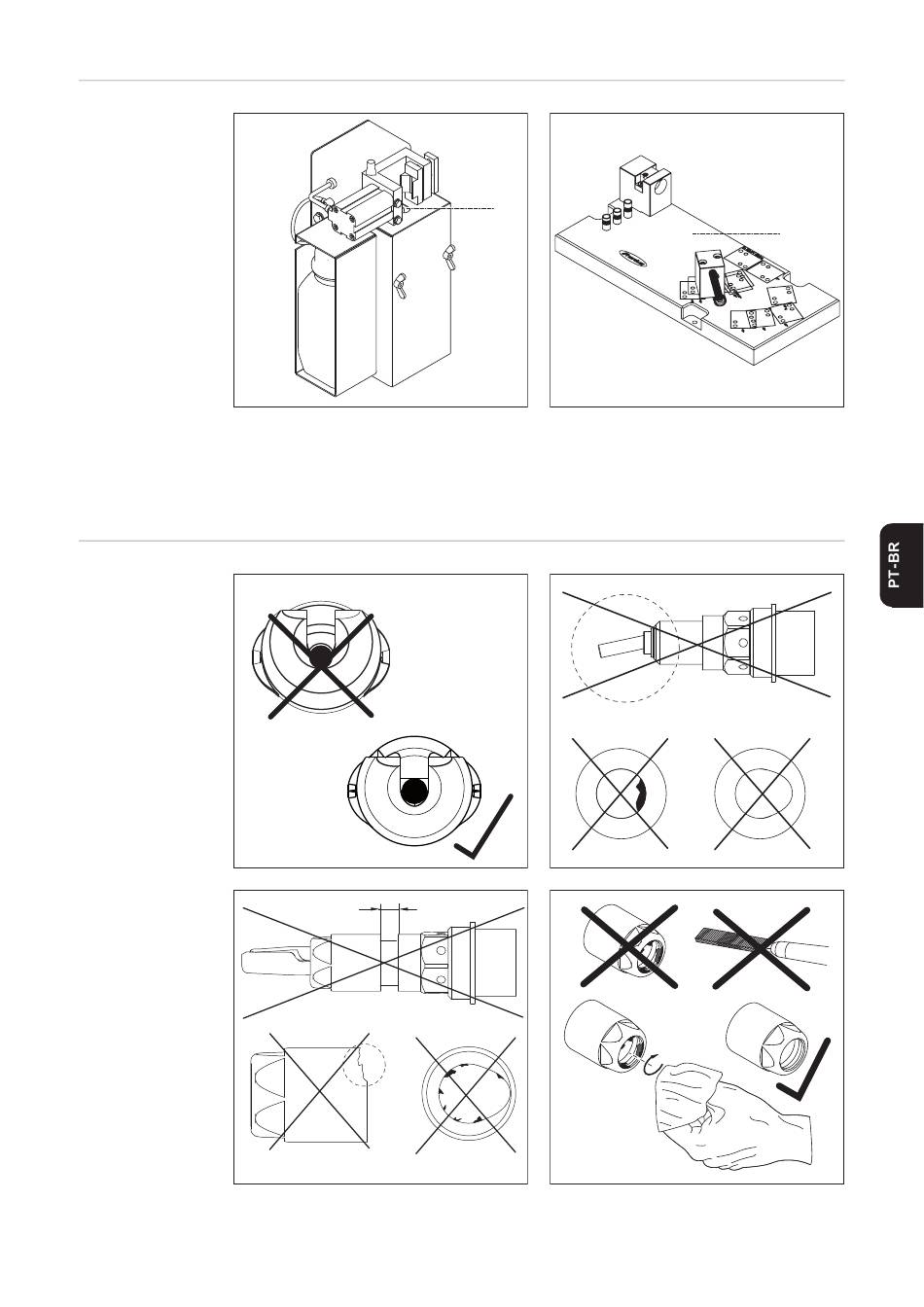 PT-BR