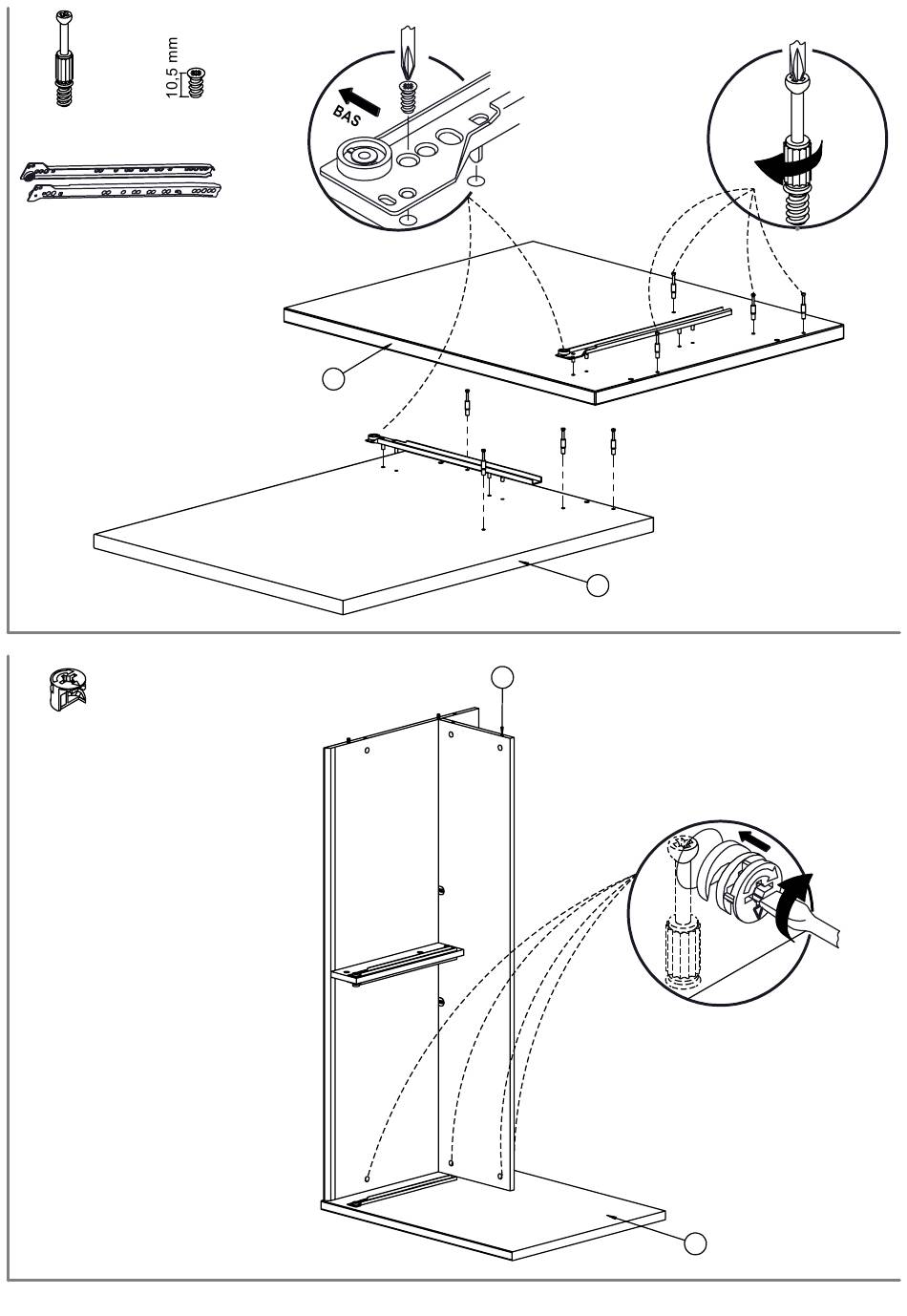 10,5 mm

BAS