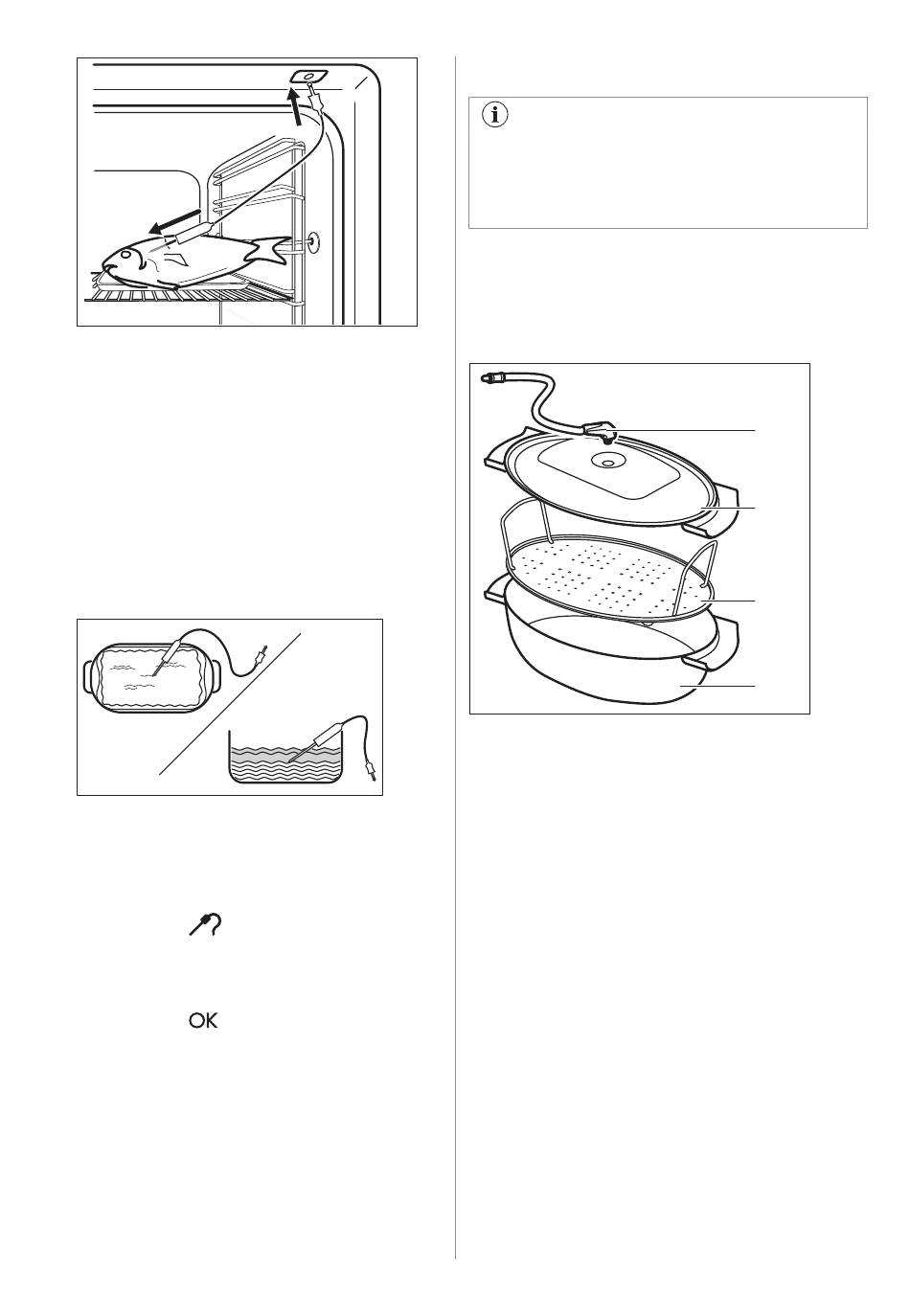 OK