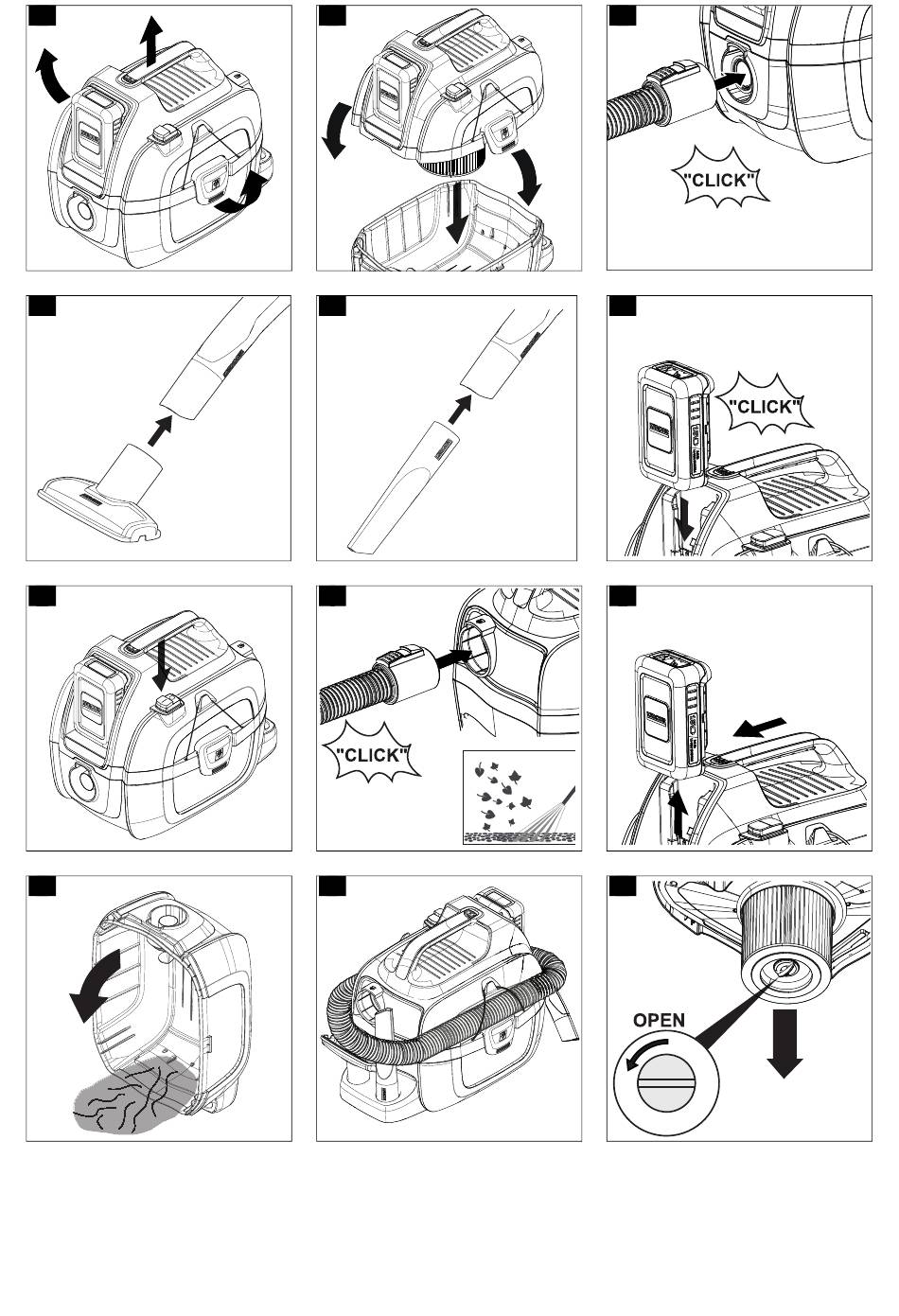 "CLICK"

"CLICK"

"CLICK"

OPEN