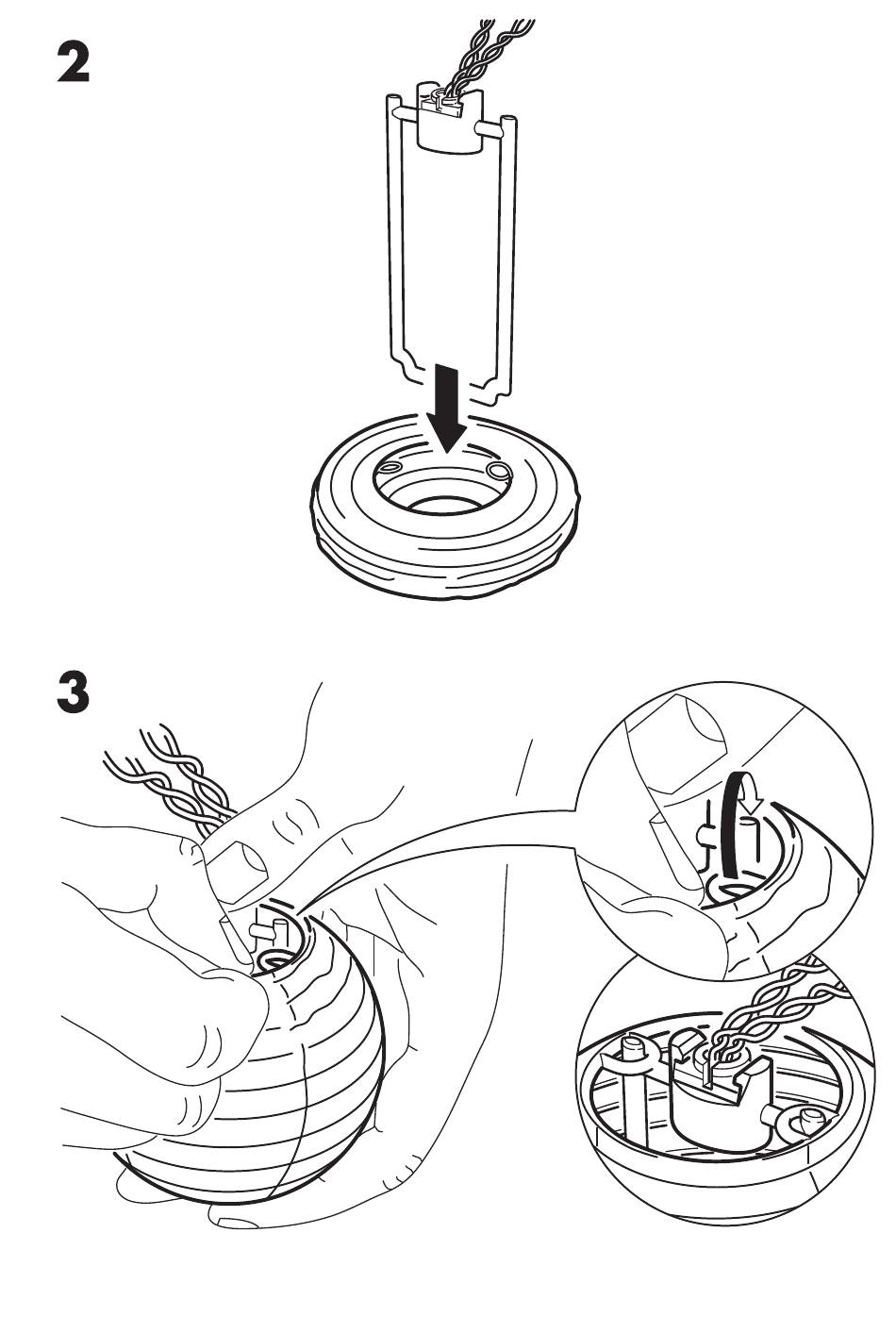 2

3