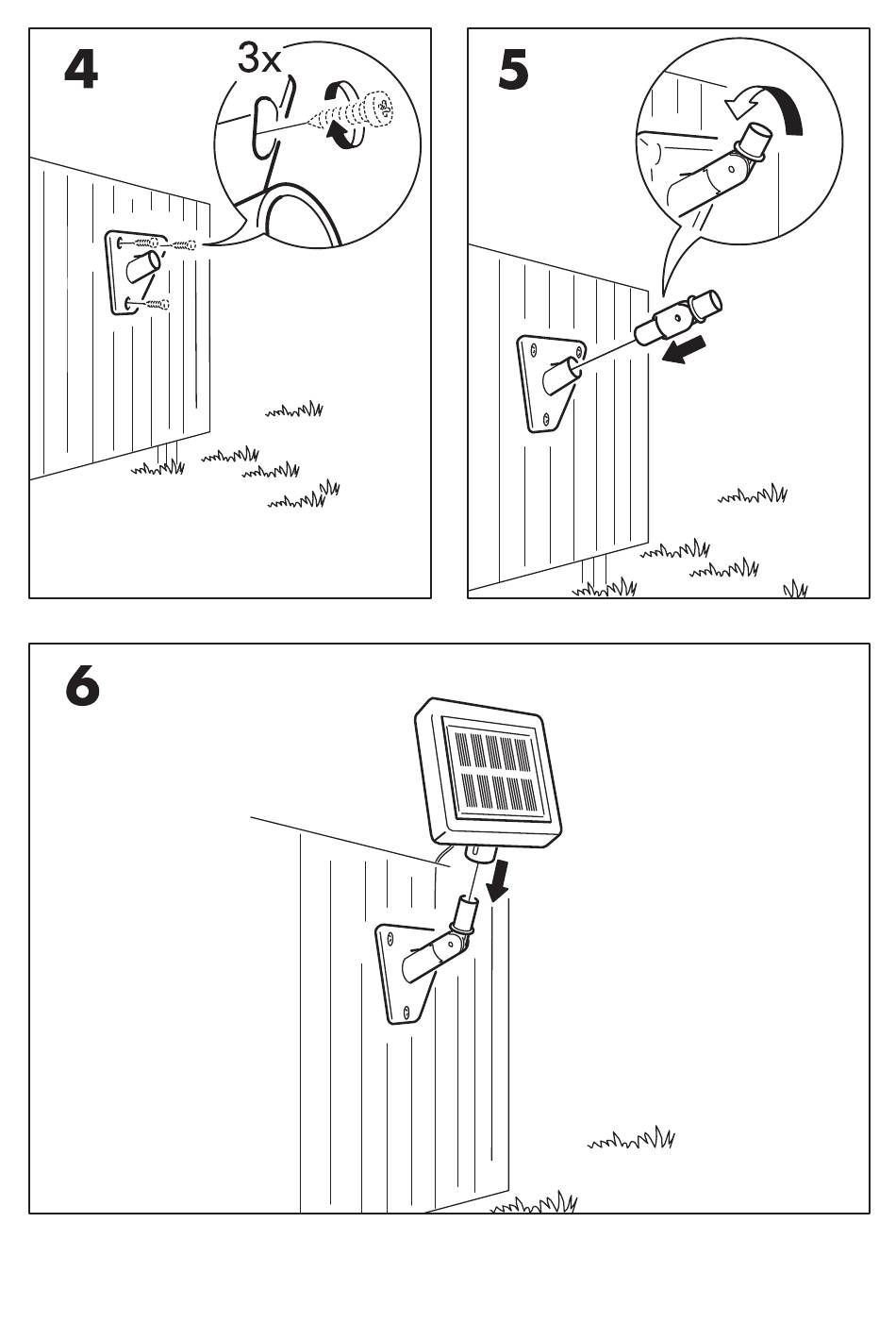 4
3x

5

6