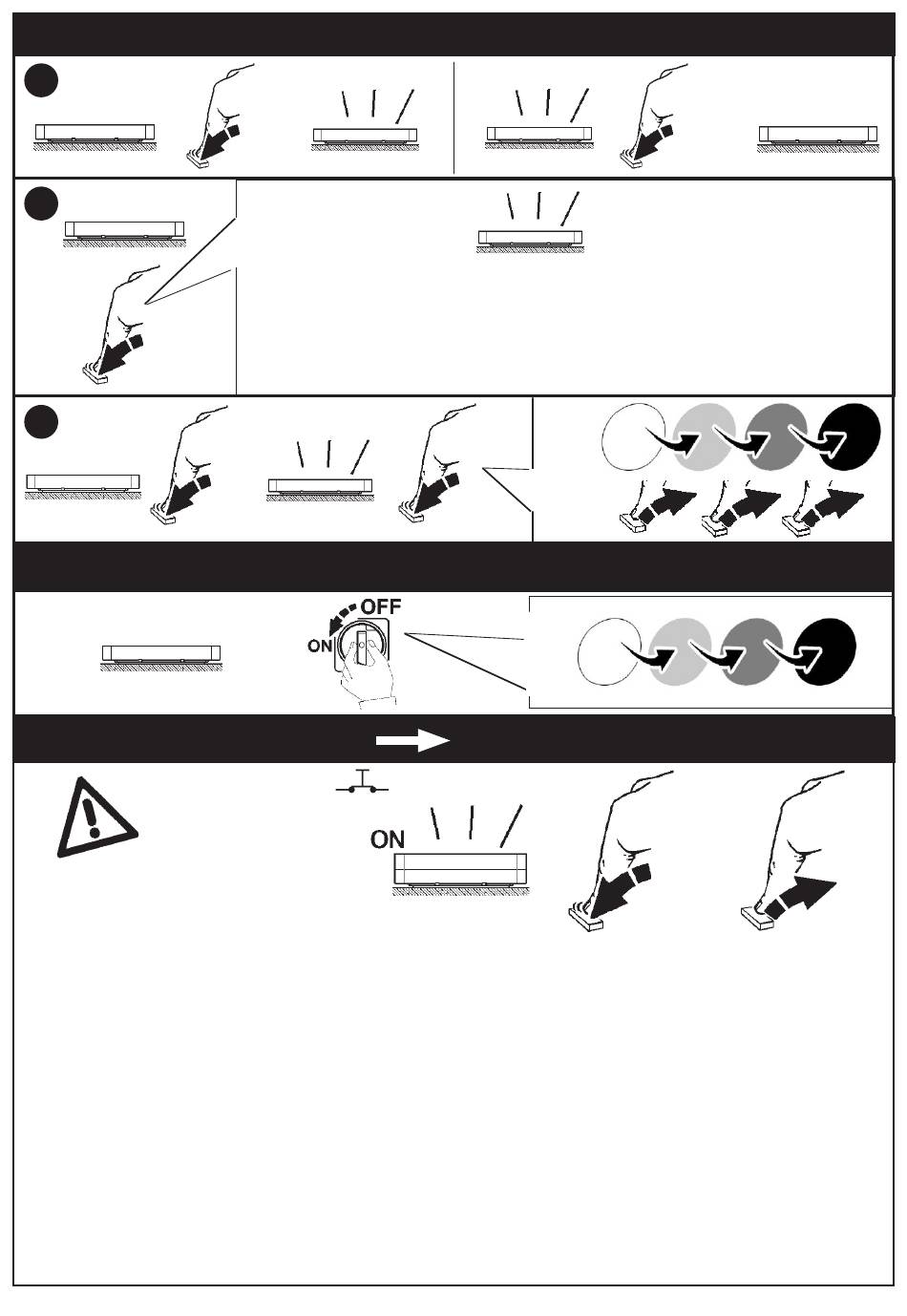 OFF
ON
ON