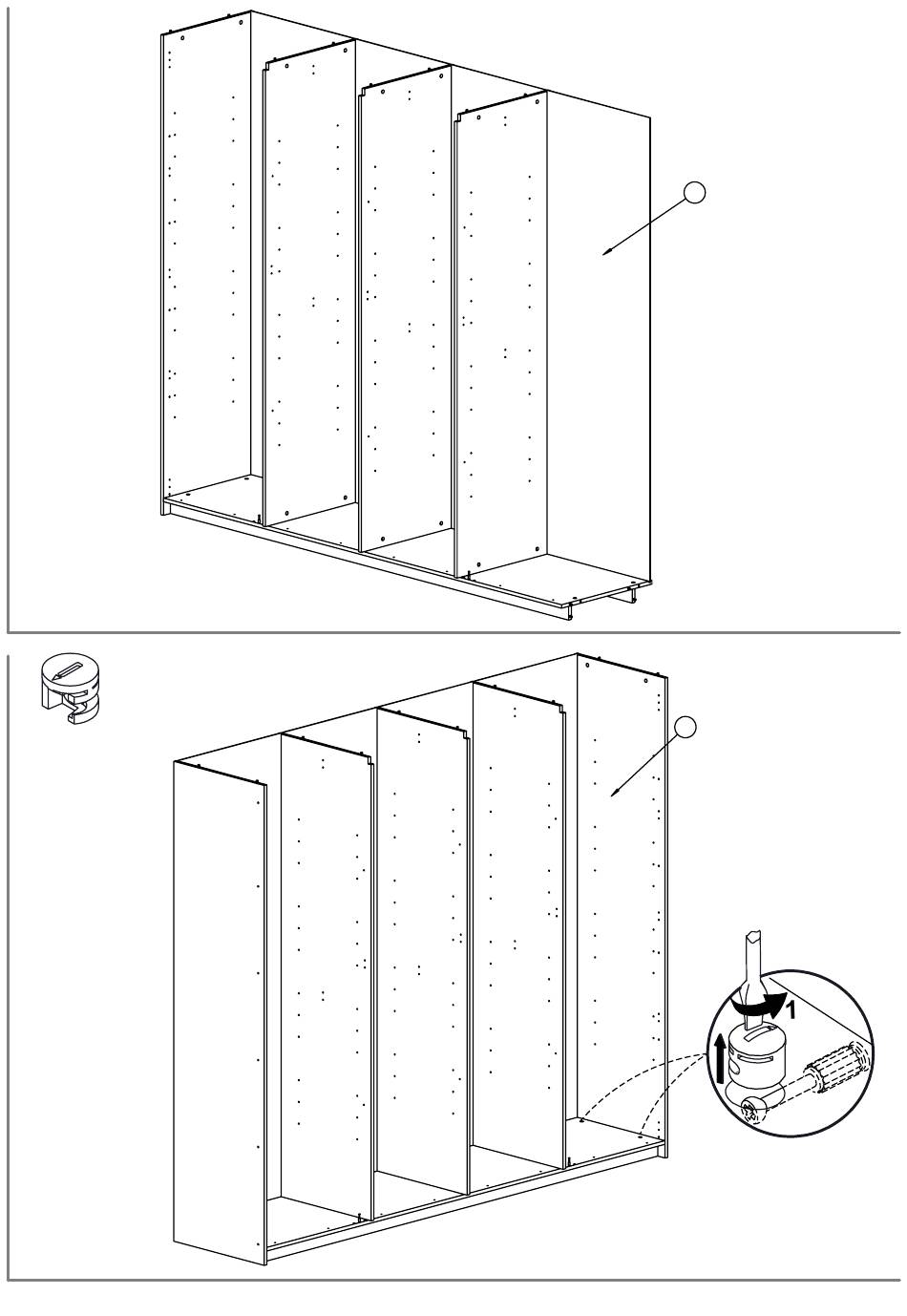 1