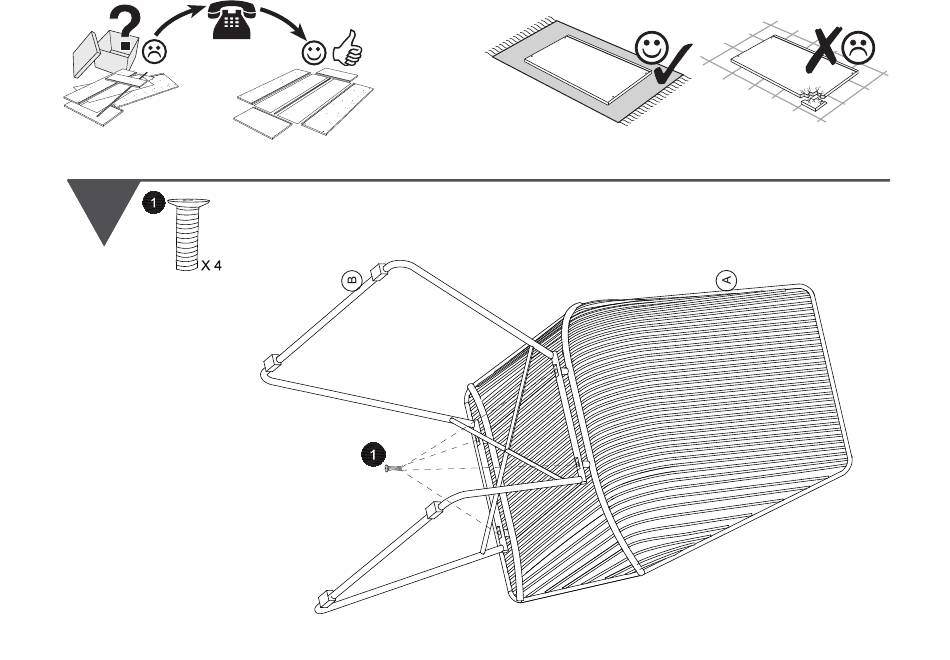 ?

1

X 4

B

A

1