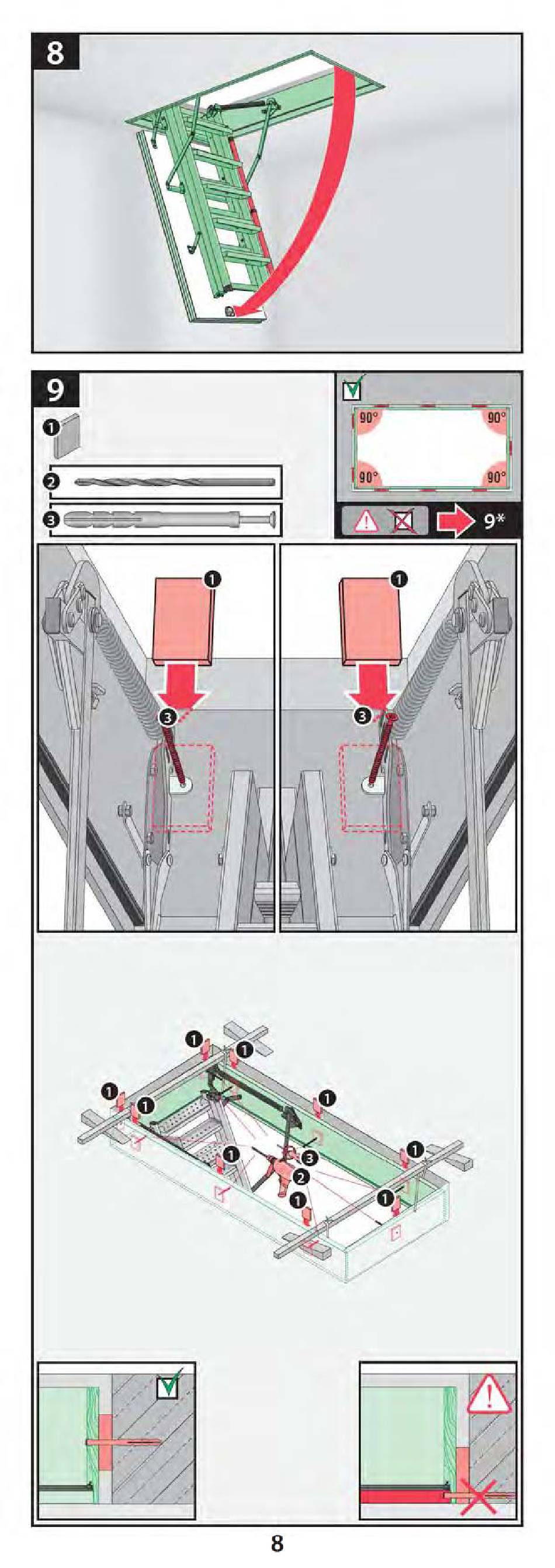 8

9

1
2
3

90°
90°
90°
90°

9*

1
3
1
3

1
1
1
1
1
1
1
3
2
1
1

8