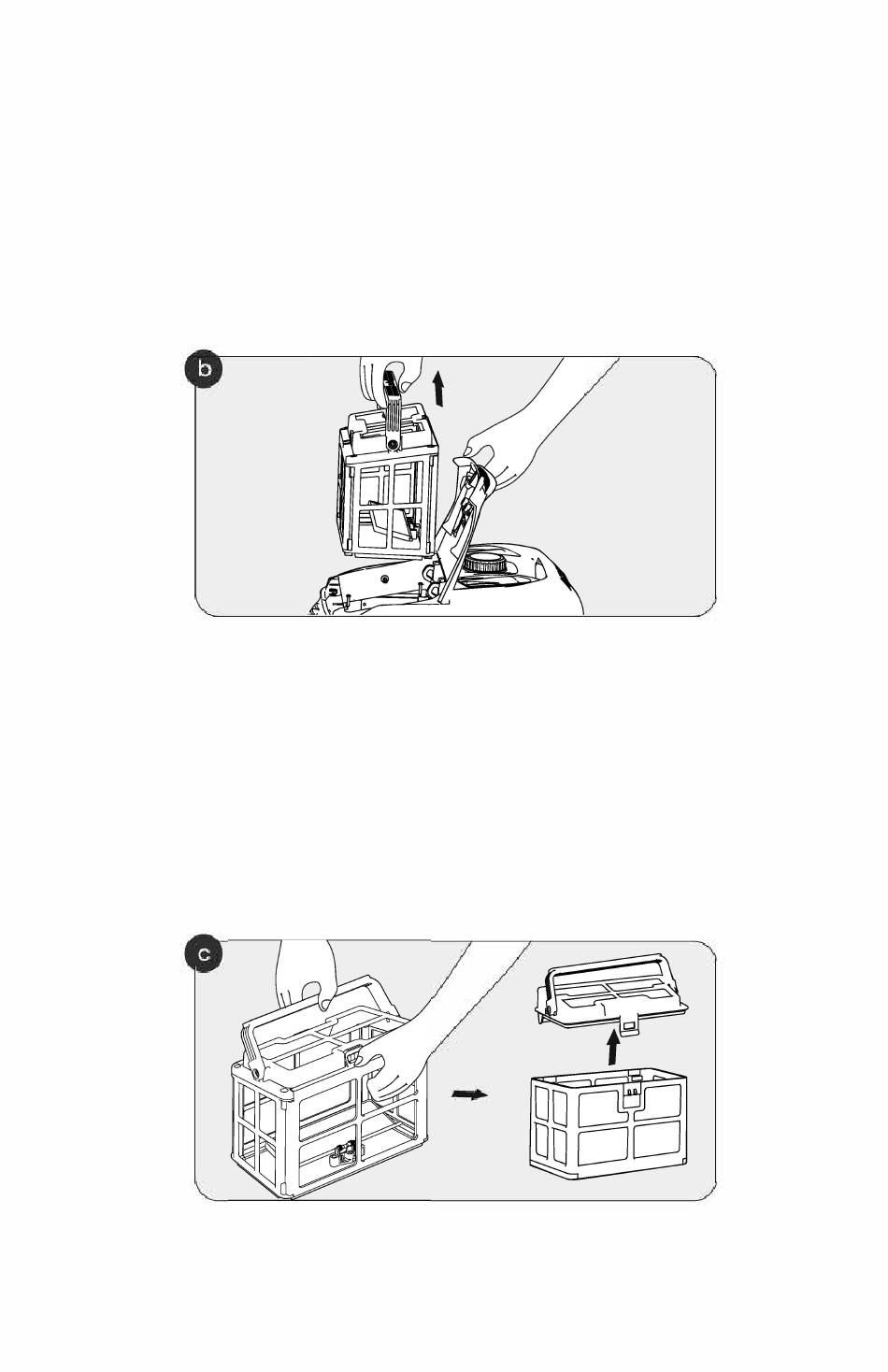 b

c