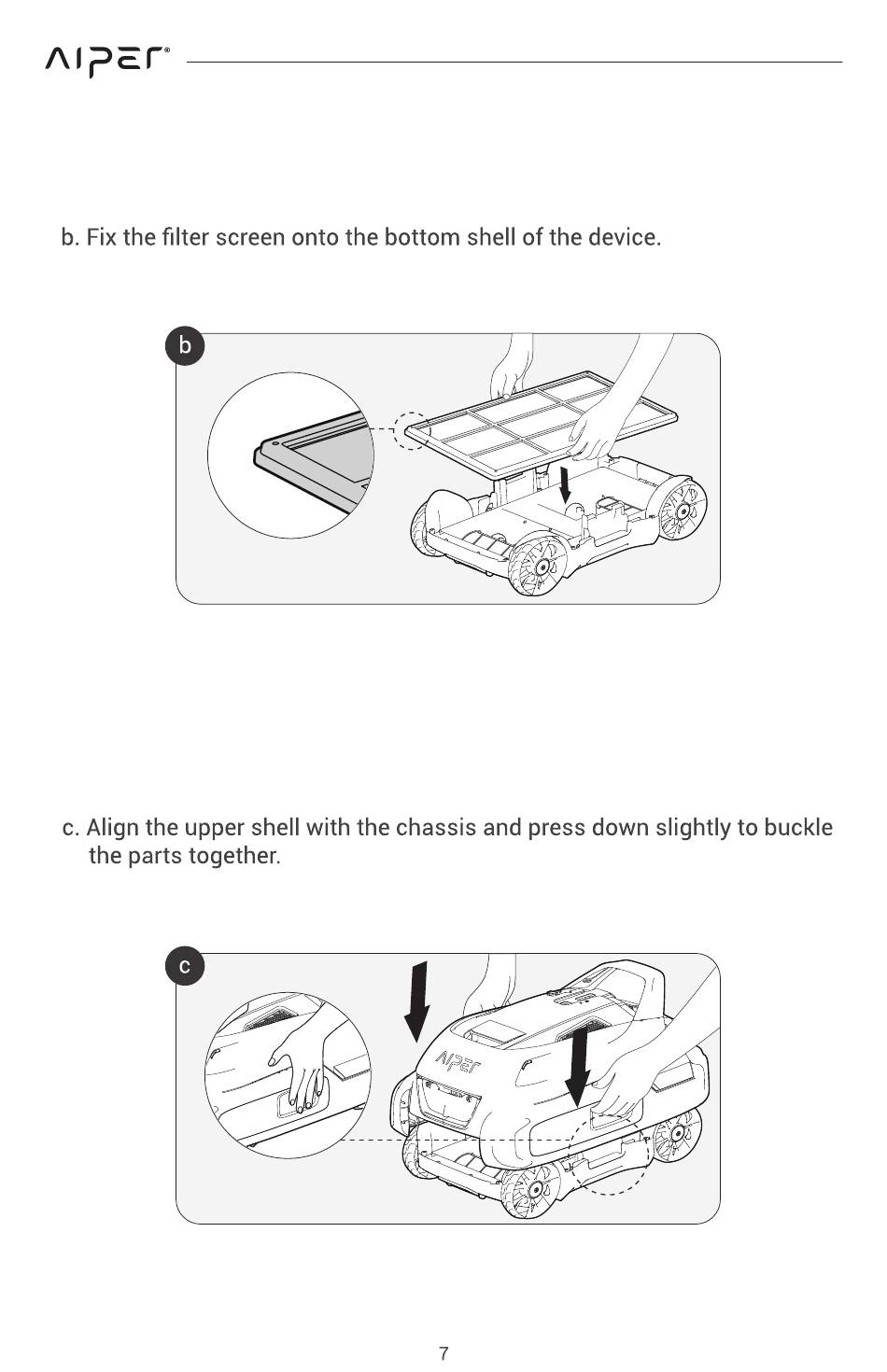 AIPER®

b. Fix the filter screen onto the bottom shell of the device.

b

c. Align the upper shell with the chassis and press down slightly to buckle the parts together.

c

AIPER

7