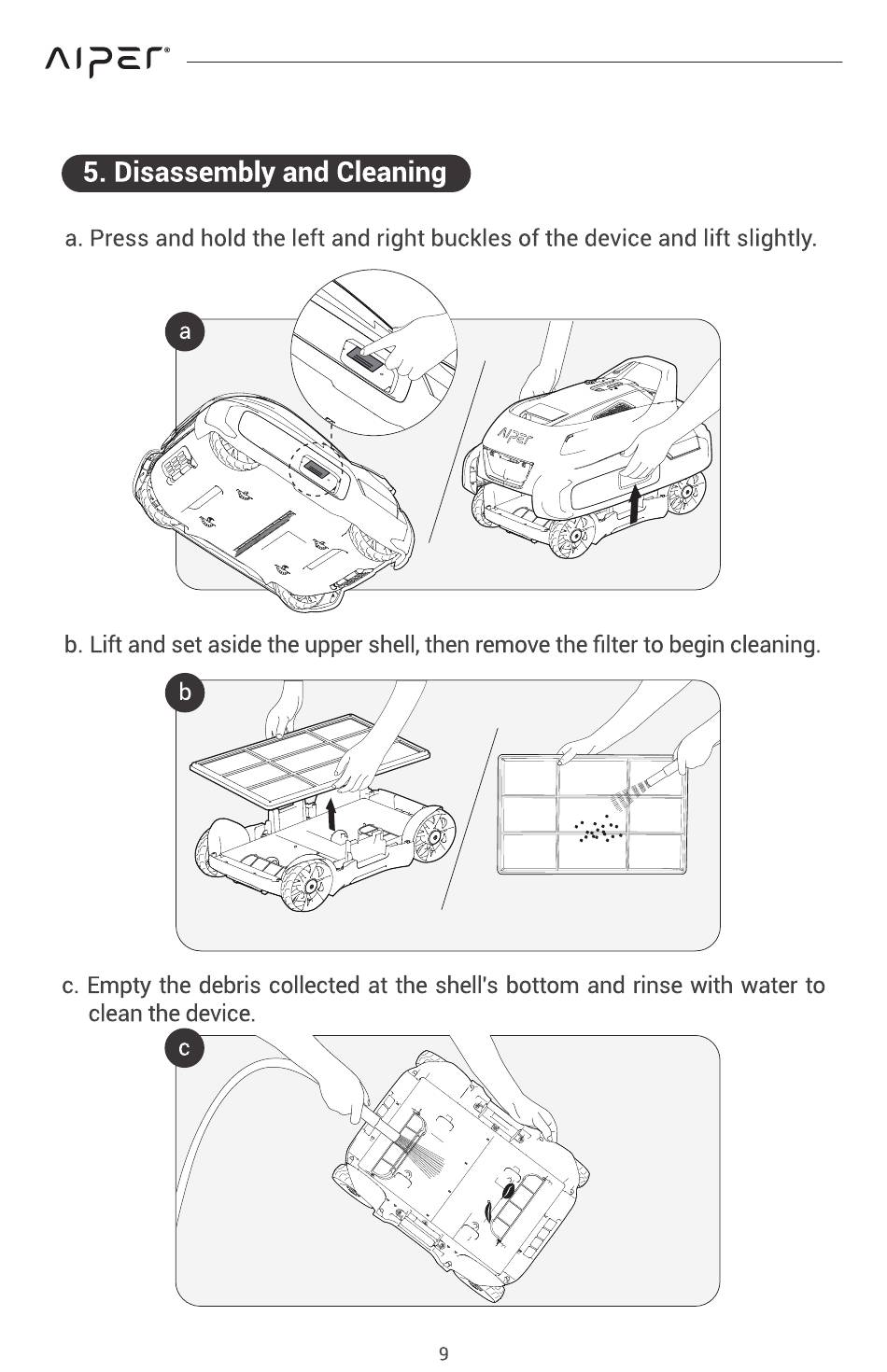 AIPER®

5. Disassembly and Cleaning

a. Press and hold the left and right buckles of the device and lift slightly.

a

AIPER

b. Lift and set aside the upper shell, then remove the filter to begin cleaning.

b

c. Empty the debris collected at the shell's bottom and rinse with water to clean the device.

c

9