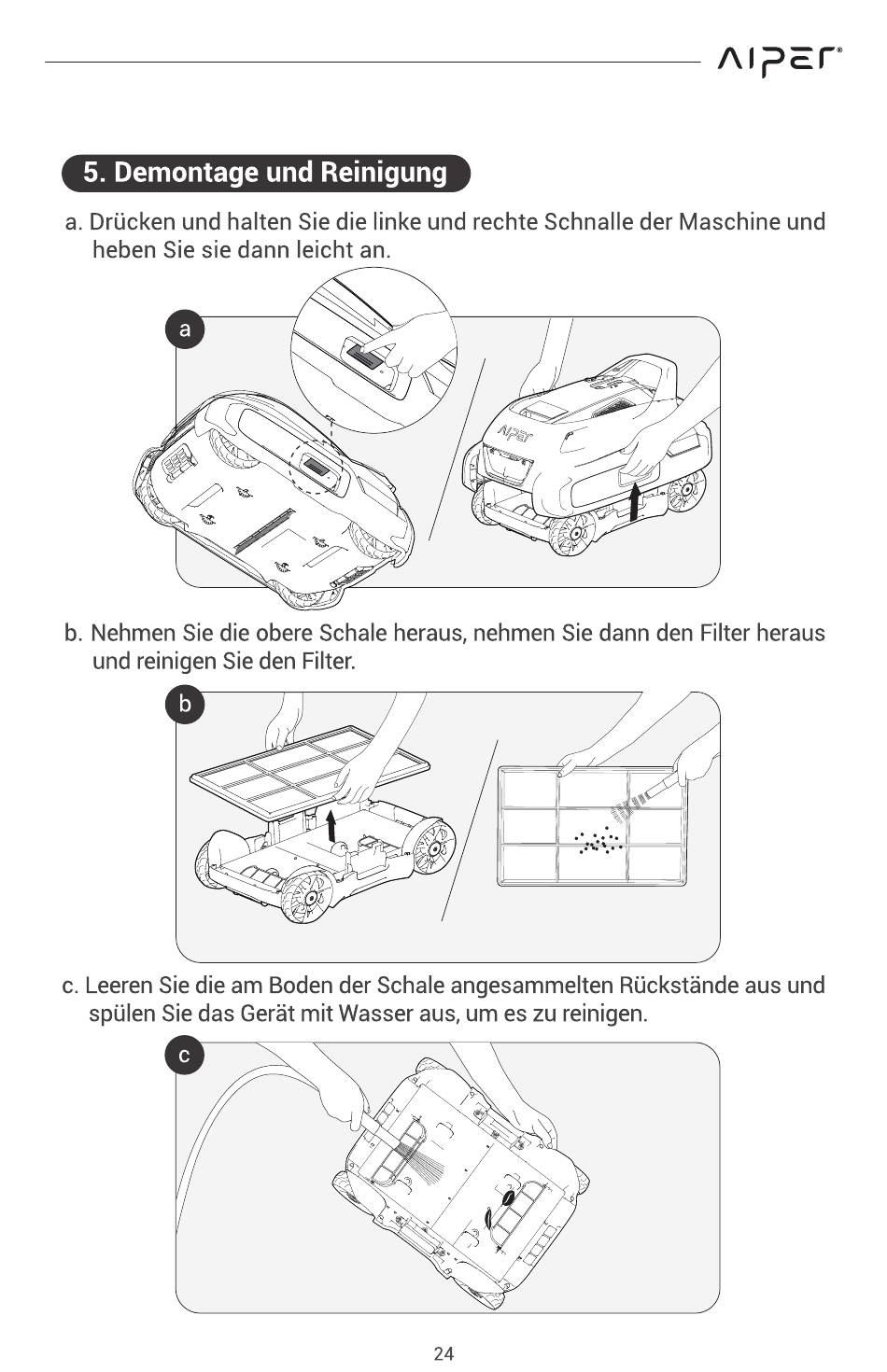 AIPER®

5. Demontage und Reinigung

a. Drücken und halten Sie die linke und rechte Schnalle der Maschine und heben Sie sie dann leicht an.

a

AIPER

b. Nehmen Sie die obere Schale heraus, nehmen Sie dann den Filter heraus und reinigen Sie den Filter.

b

c. Leeren Sie die am Boden der Schale angesammelten Rückstände aus und spülen Sie das Gerät mit Wasser aus, um es zu reinigen.

c

24