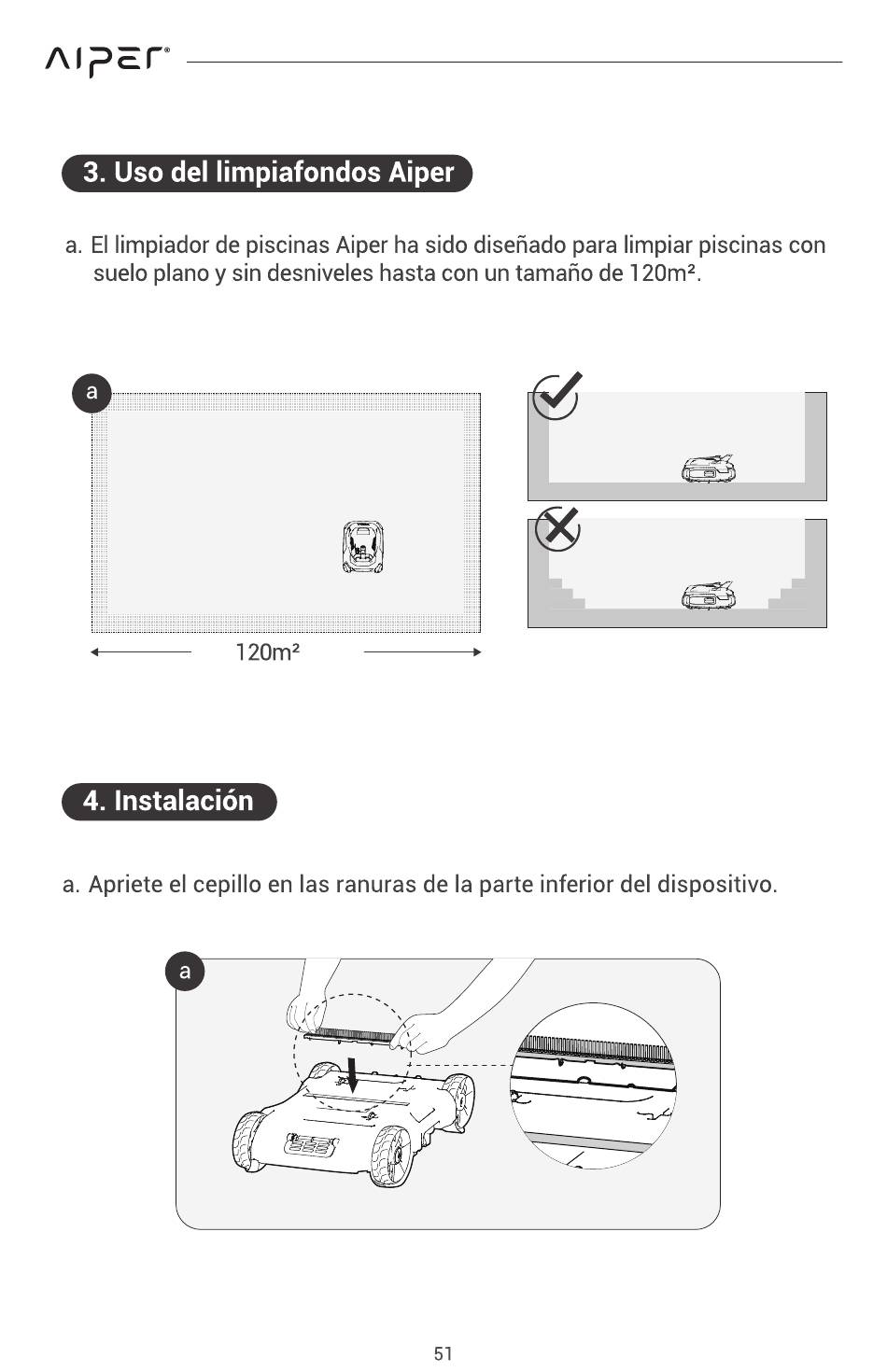 AIPER®

3. Uso del limpiafondos Aiper

a. El limpiador de piscinas Aiper ha sido diseñado para limpiar piscinas con suelo plano y sin desniveles hasta con un tamaño de 120m².

a

120m²

4. Instalación

a. Apriete el cepillo en las ranuras de la parte inferior del dispositivo.

a

51