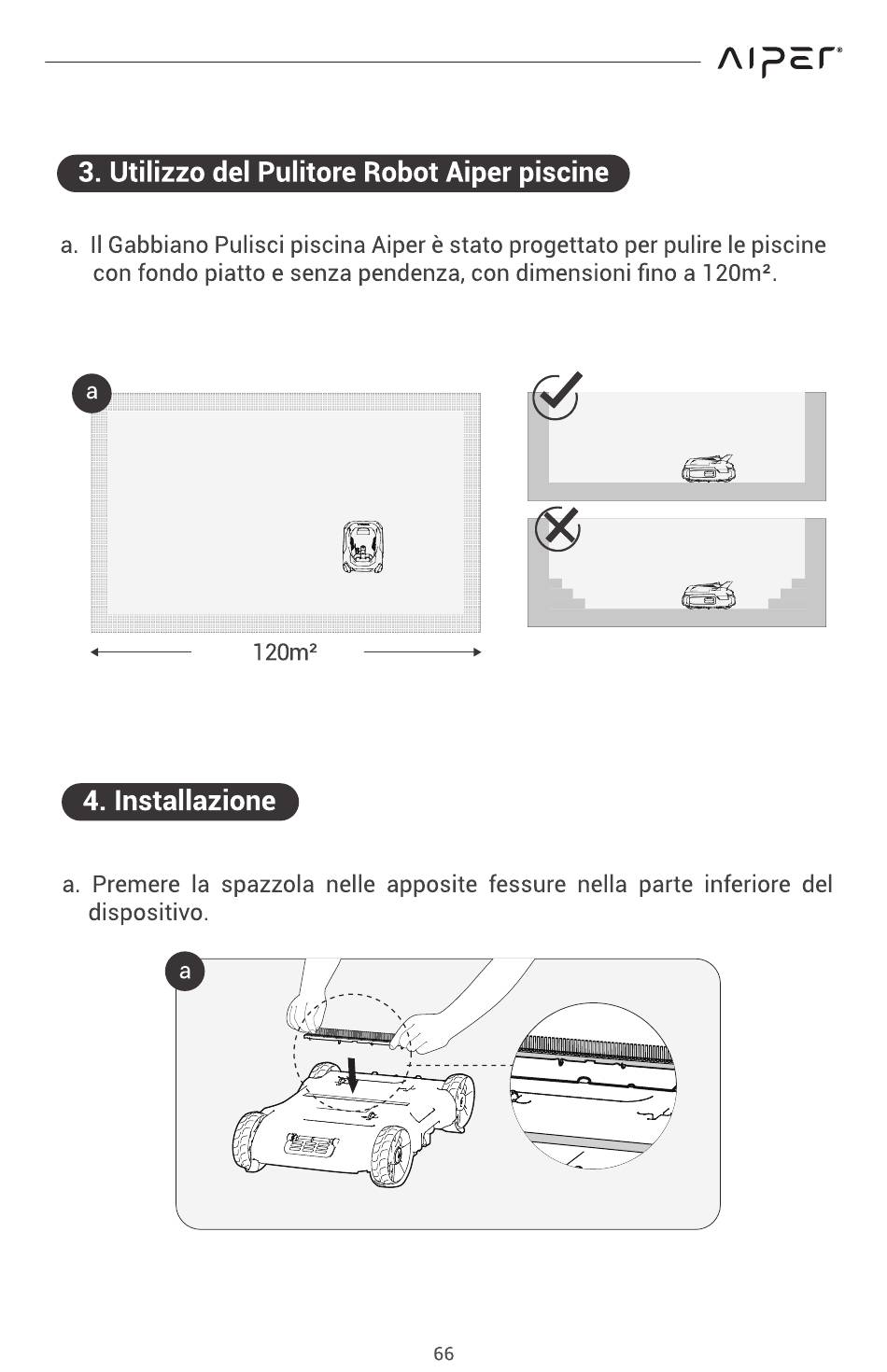 AIPER®

3. Utilizzo del Pulitore Robot Aiper piscine

a. Il Gabbiano Pulisci piscina Aiper è stato progettato per pulire le piscine con fondo piatto e senza pendenza, con dimensioni fino a 120m².

a

120m²

4. Installazione

a. Premere la spazzola nelle apposite fessure nella parte inferiore del dispositivo.

a

66