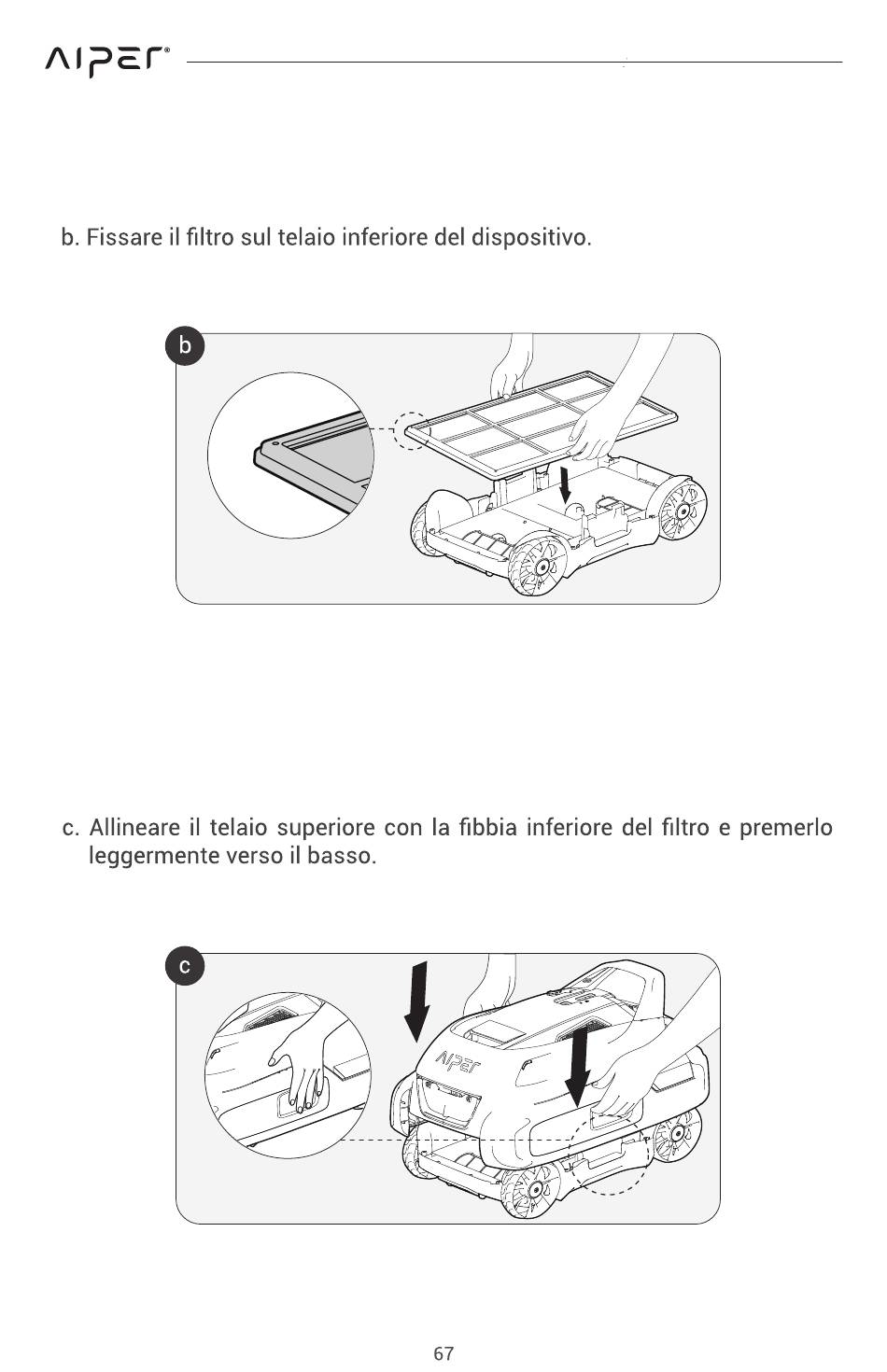 AIPER®

b. Fissare il filtro sul telaio inferiore del dispositivo.

b

c. Allineare il telaio superiore con la fibbia inferiore del filtro e premerlo leggermente verso il basso.

c

AIPER

67