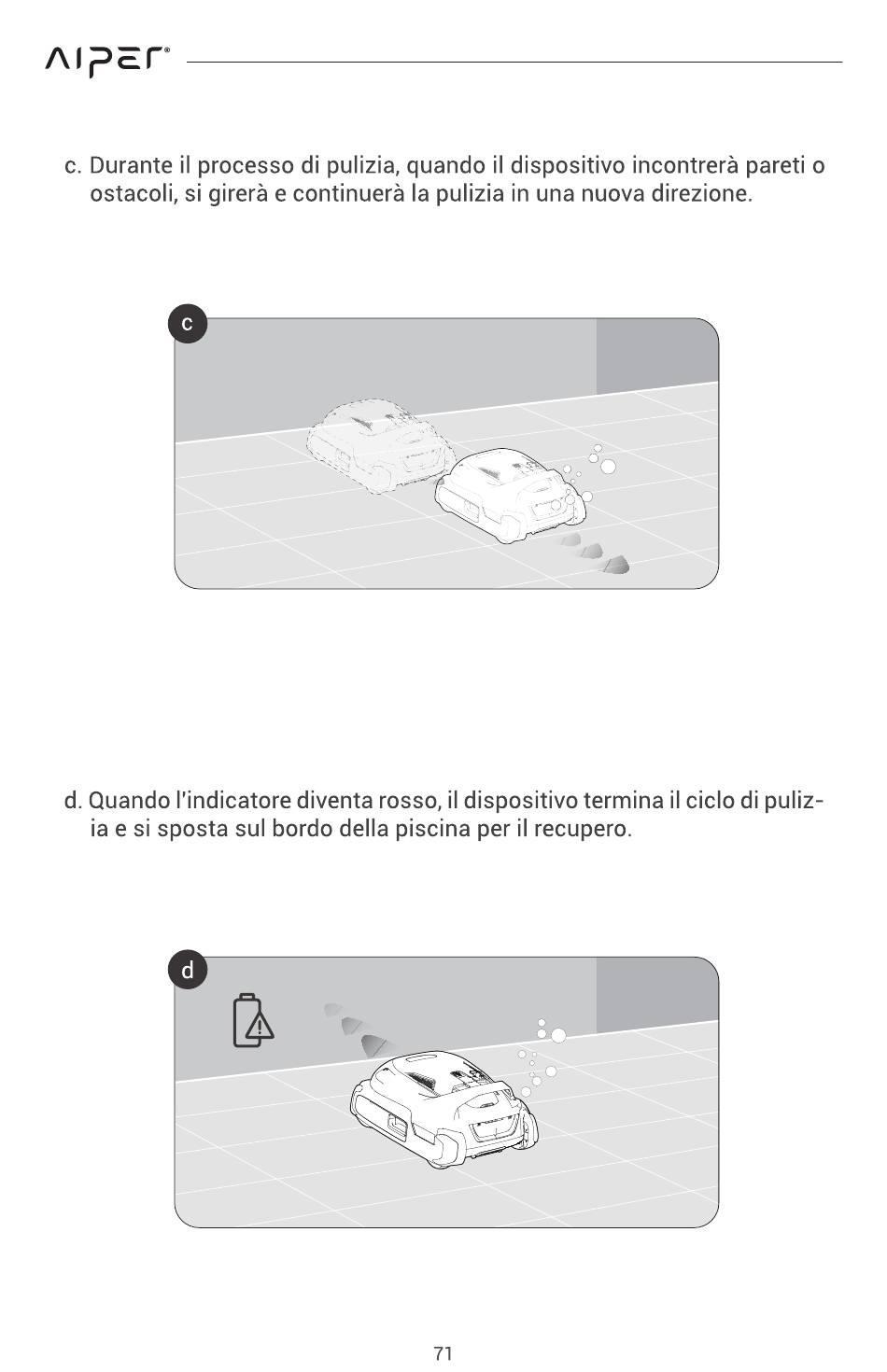 AIPER®

c. Durante il processo di pulizia, quando il dispositivo incontrerà pareti o ostacoli, si girerà e continuerà la pulizia in una nuova direzione.

c

d. Quando l'indicatore diventa rosso, il dispositivo termina il ciclo di pulizia e si sposta sul bordo della piscina per il recupero.

d

71