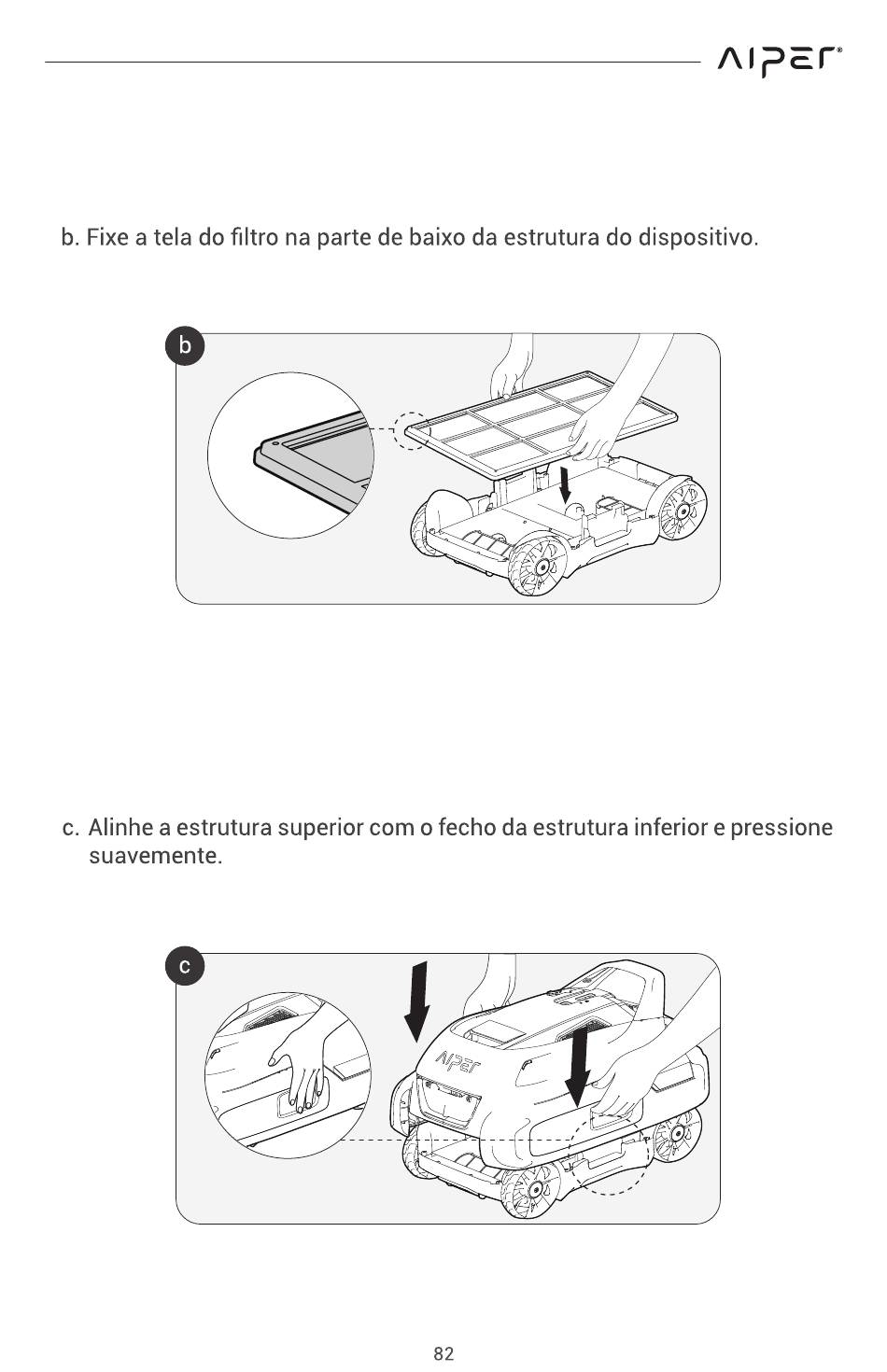 AIPER®

b. Fixe a tela do filtro na parte de baixo da estrutura do dispositivo.

b

c. Alinhe a estrutura superior com o fecho da estrutura inferior e pressione suavemente.

c

AIPER

82