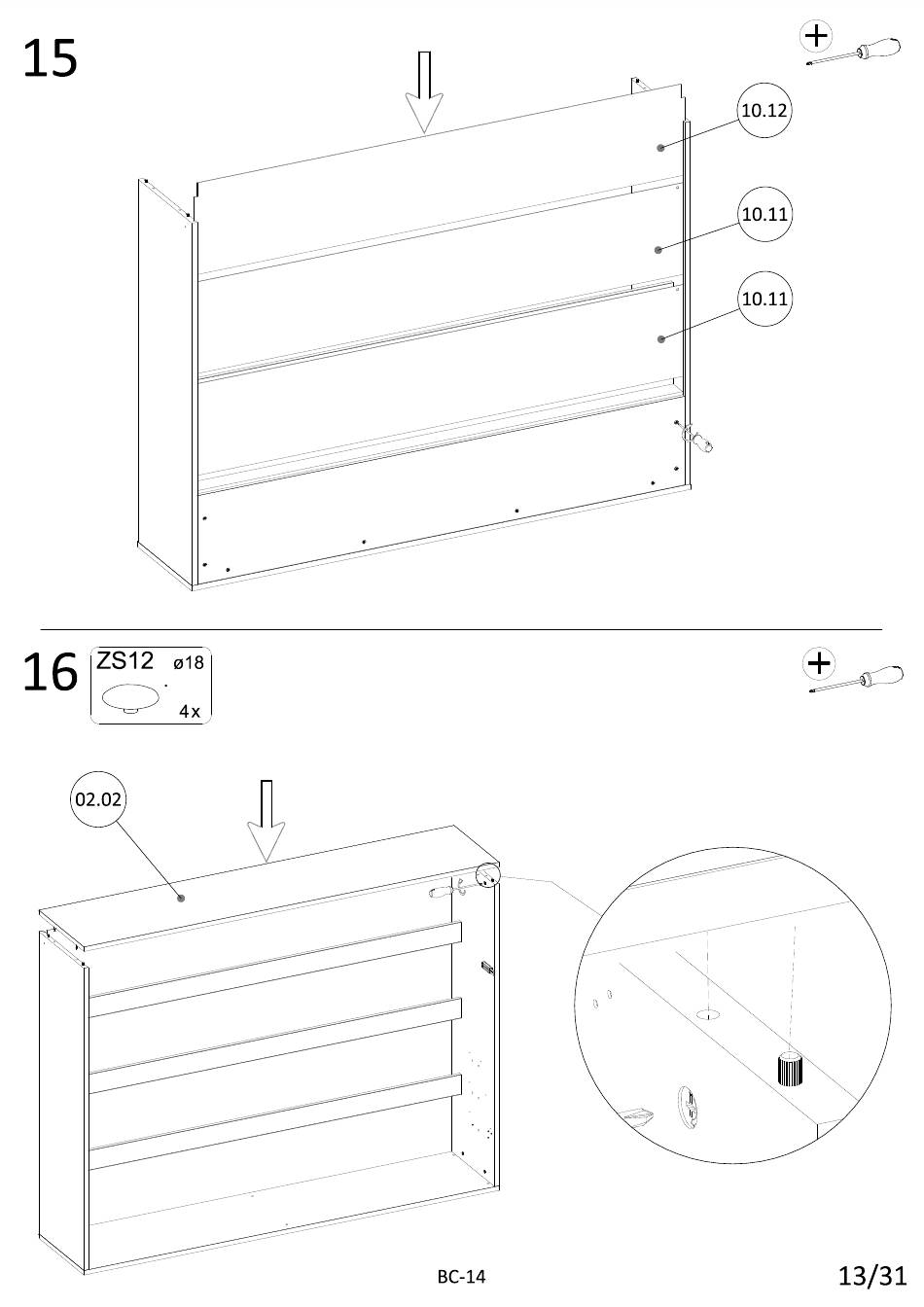 15

10.12

10.11

10.11

16

ZS12 ø18

4x

02.02

BC-14

13/31