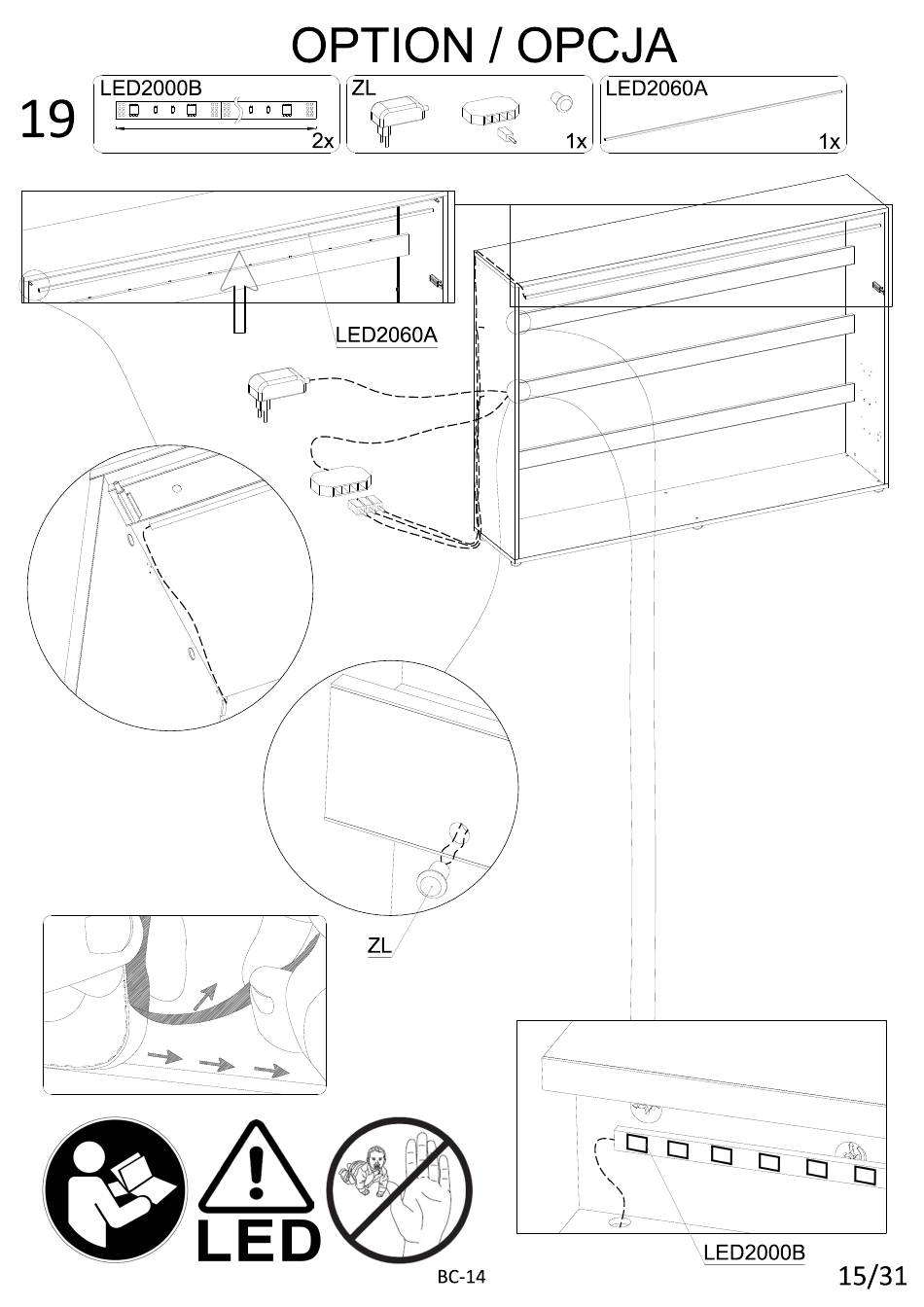 OPTION / OPCJA

19

LED2000B
2x

ZL
1x

LED2060A
1x

LED2060A

ZL

LED

LED2000B

BC-14

15/31