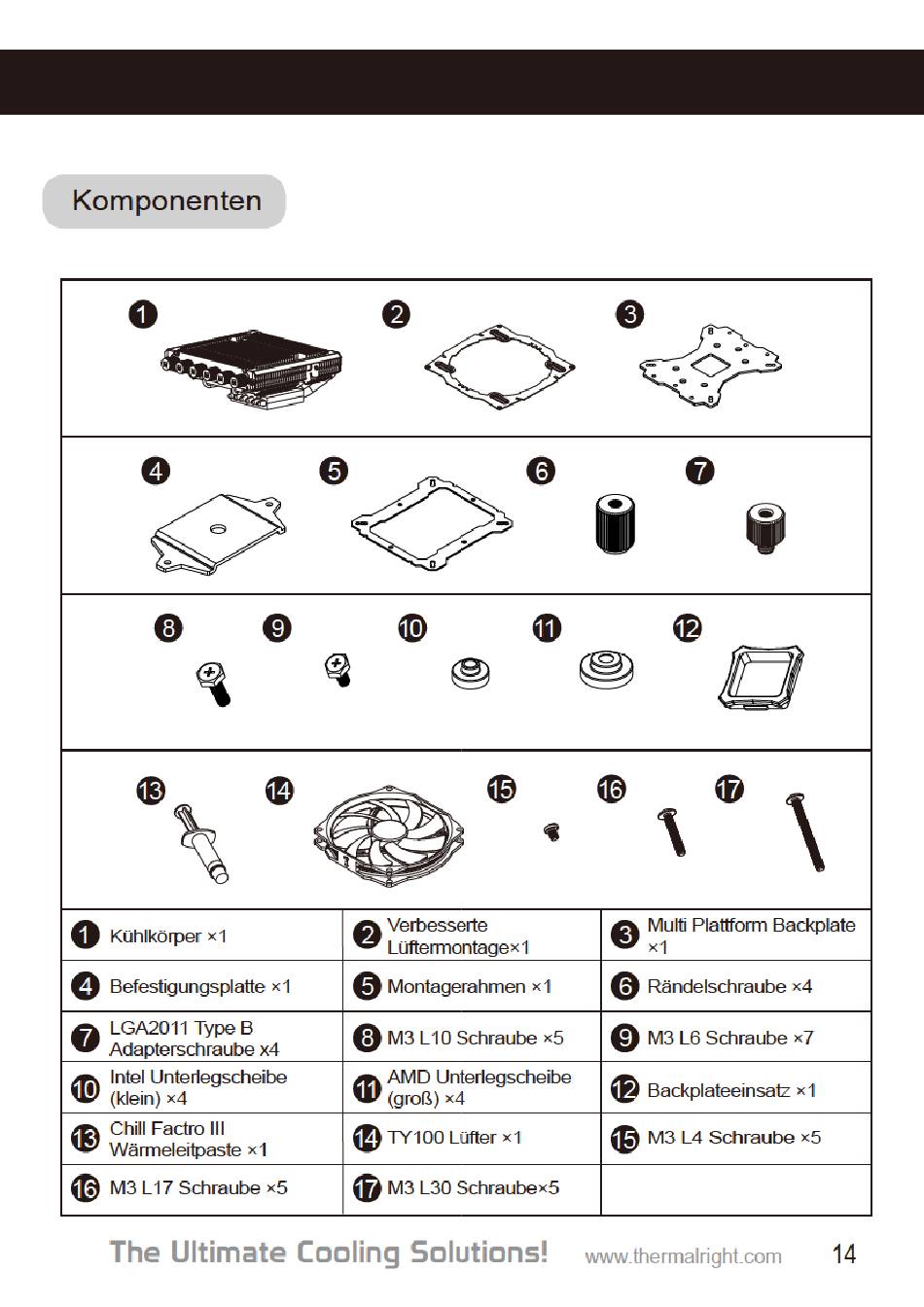 Komponenten

1 2 3

4 5 6 7

8 9 10 11 12

13 14 15 16 17

| | | |
|---|---|---|
| 1 Kühlkörper ×1 | 2 Verbesserte Lüftermontage×1 | 3 Multi Plattform Backplate ×1 |
| 4 Befestigungsplatte ×1 | 5 Montagerahmen ×1 | 6 Rändelschraube ×4 |
| 7 LGA2011 Type B Adapterschraube x4 | 8 M3 L10 Schraube ×5 | 9 M3 L6 Schraube ×7 |
| 10 Intel Unterlegscheibe (klein) ×4 | 11 AMD Unterlegscheibe (groß) ×4 | 12 Backplateeinsatz ×1 |
| 13 Chill Factro III Wärmeleitpaste ×1 | 14 TY100 Lüfter ×1 | 15 M3 L4 Schraube ×5 |
| 16 M3 L17 Schraube ×5 | 17 M3 L30 Schraube×5 | |

The Ultimate Cooling Solutions! www.thermalright.com 14